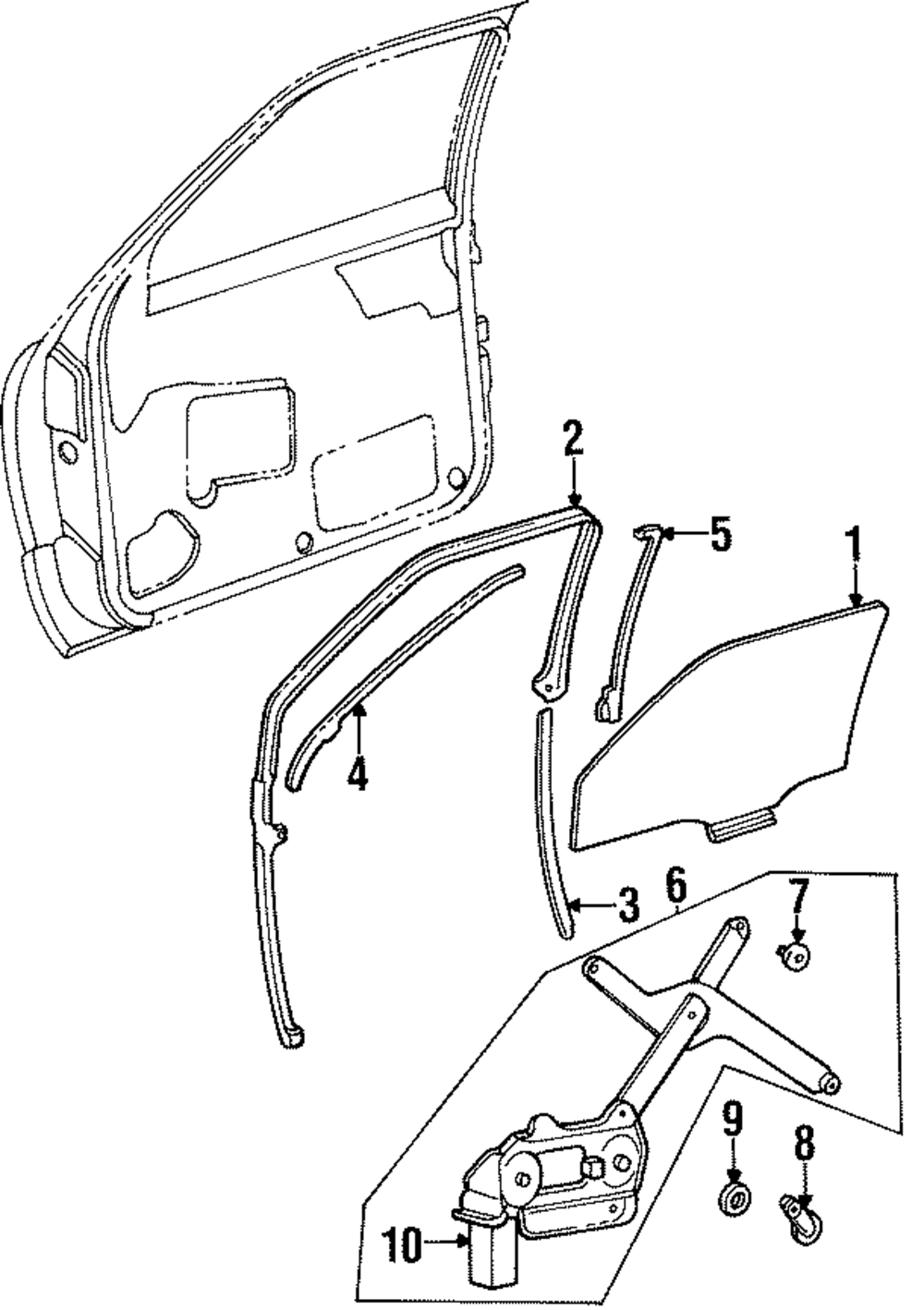 2
5
1
4
3
6
7
9
8
10