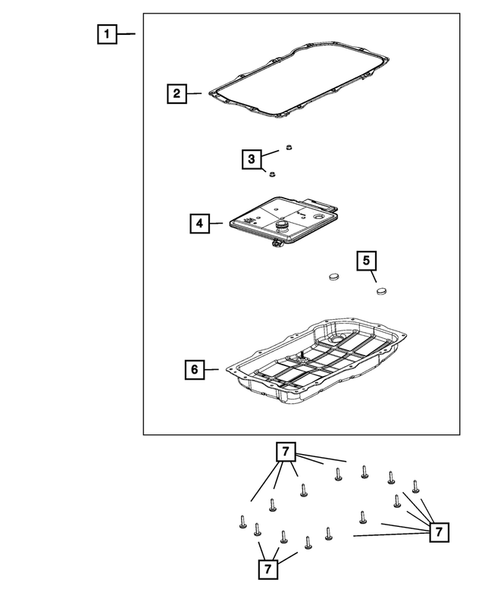 1
2
3
4
5
6
7
7
7