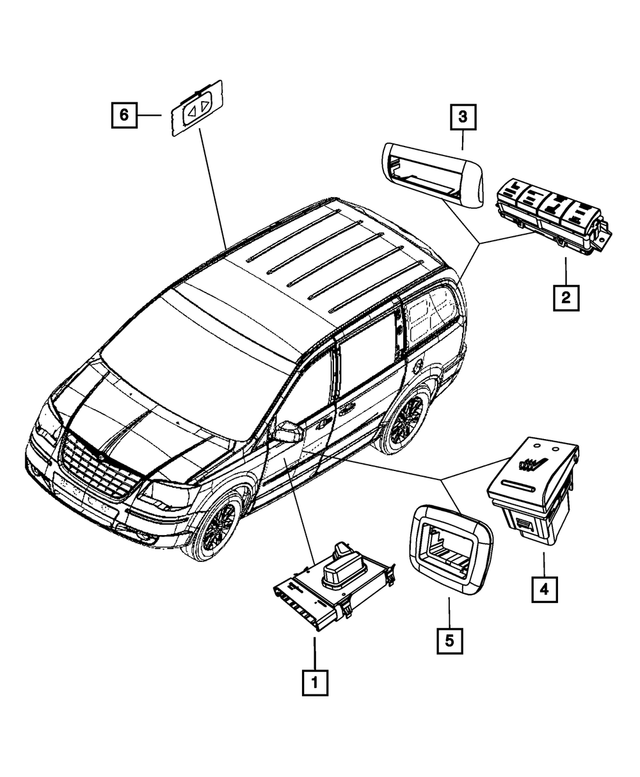 6
3
2
4
5
1