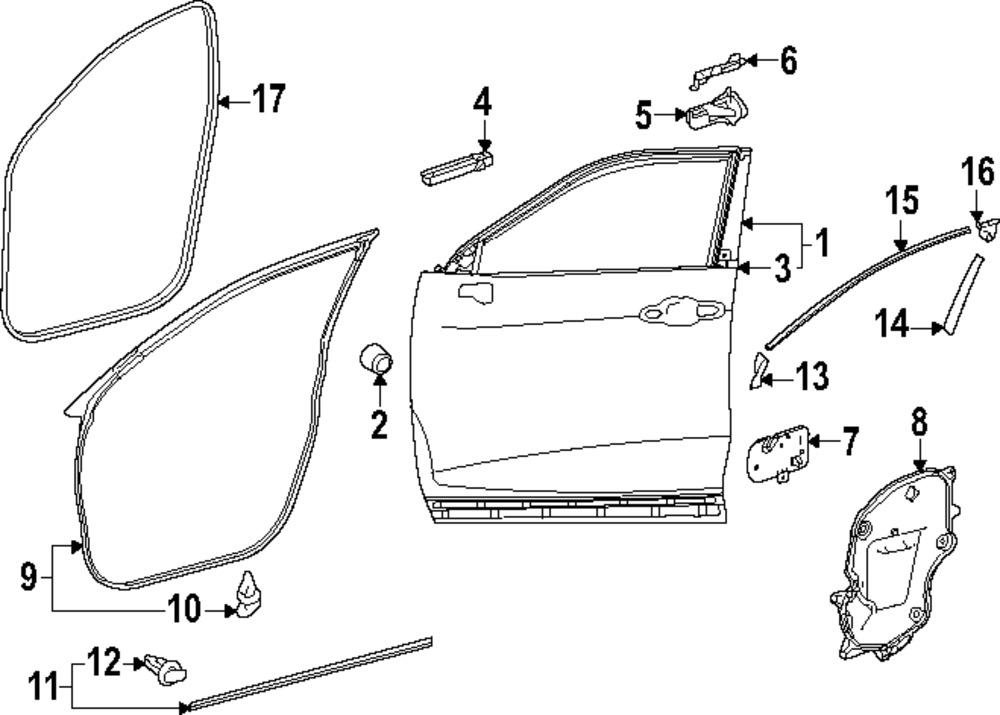 17
4
6
5
16
15
1
3
14
2
13
7
8
9
10
12
11