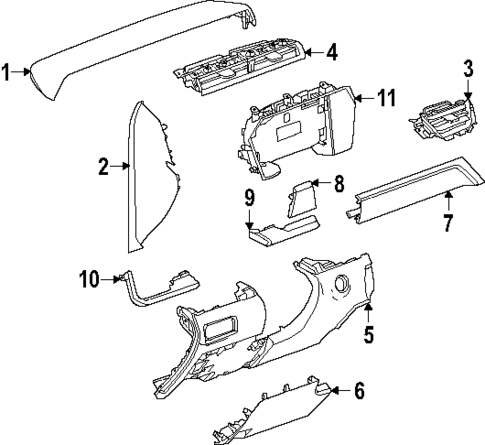 1
4
3
11
2
8
9
7
10
5
6