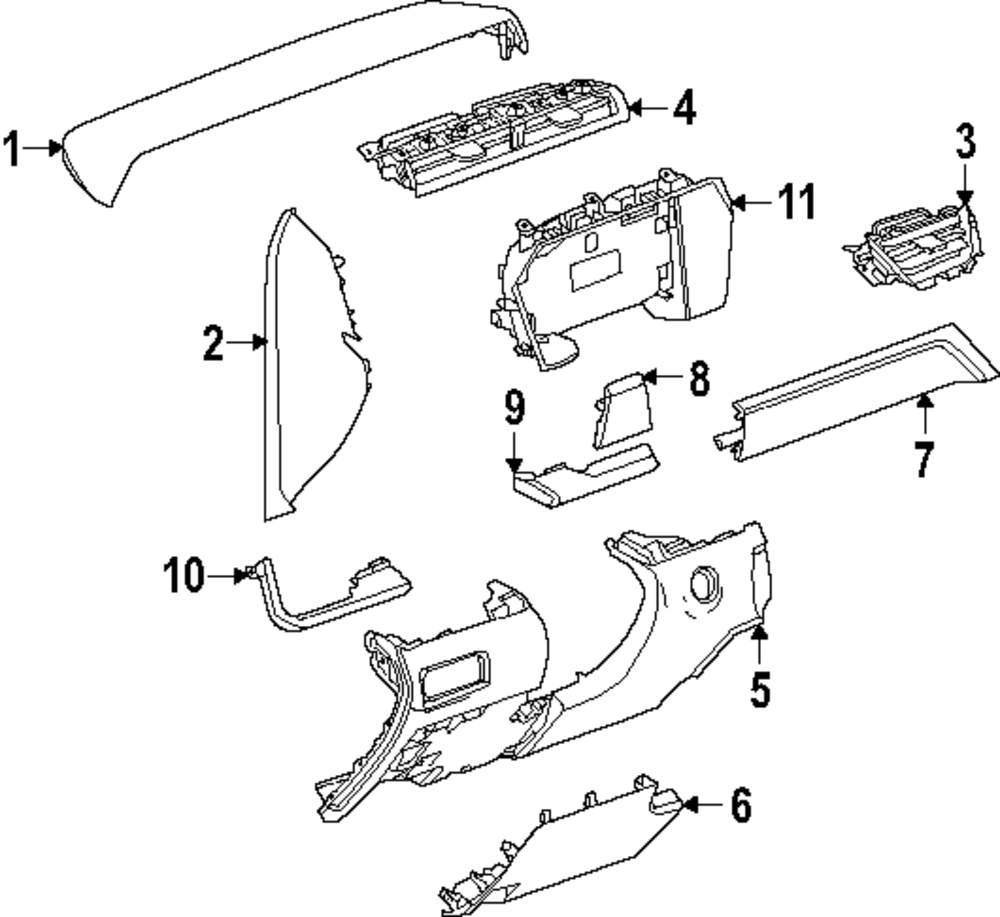 1
4
3
11
2
8
9
7
10
5
6