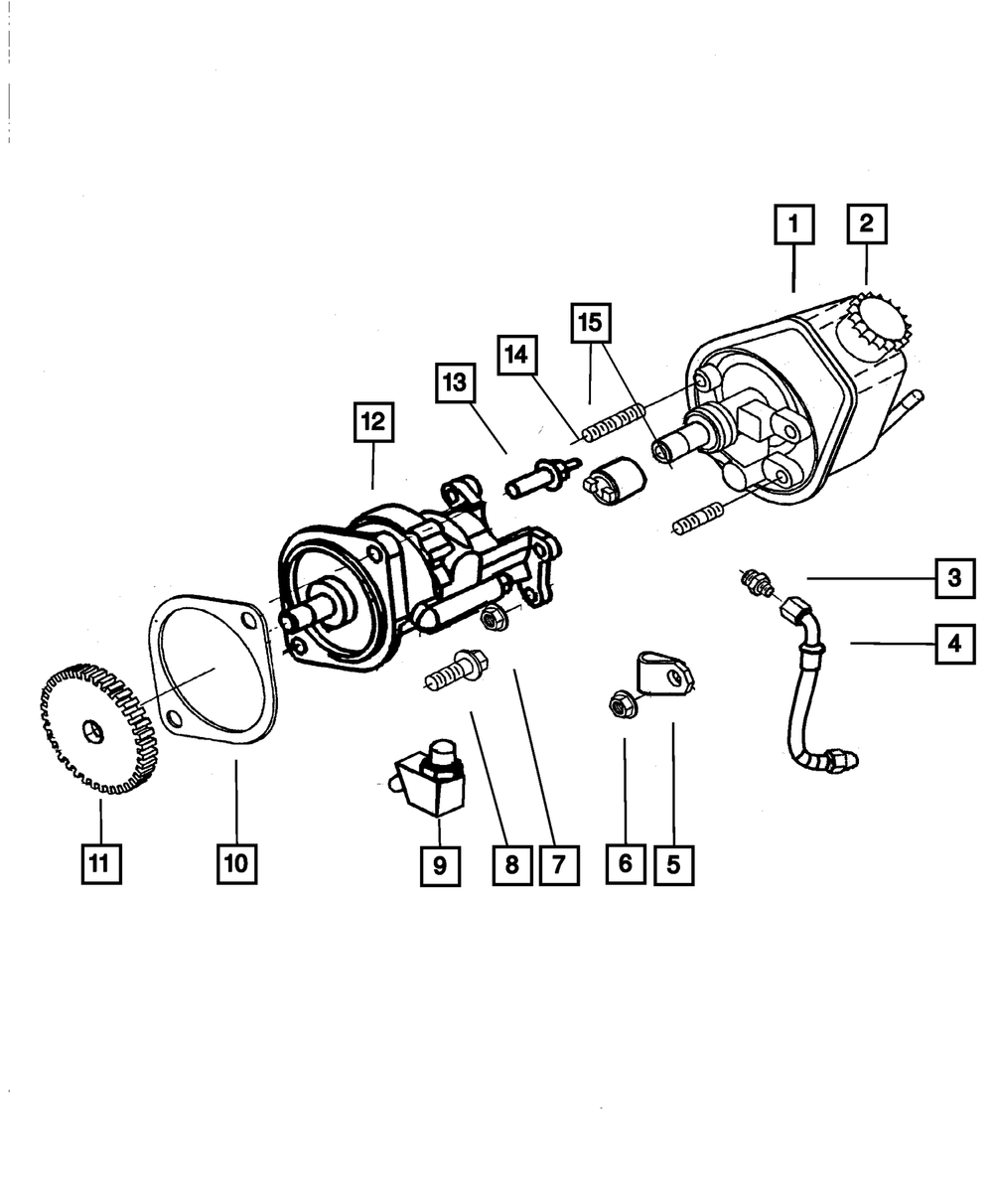 1
2
15
14
13
12
3
4
11
10
9
8
7
6
5