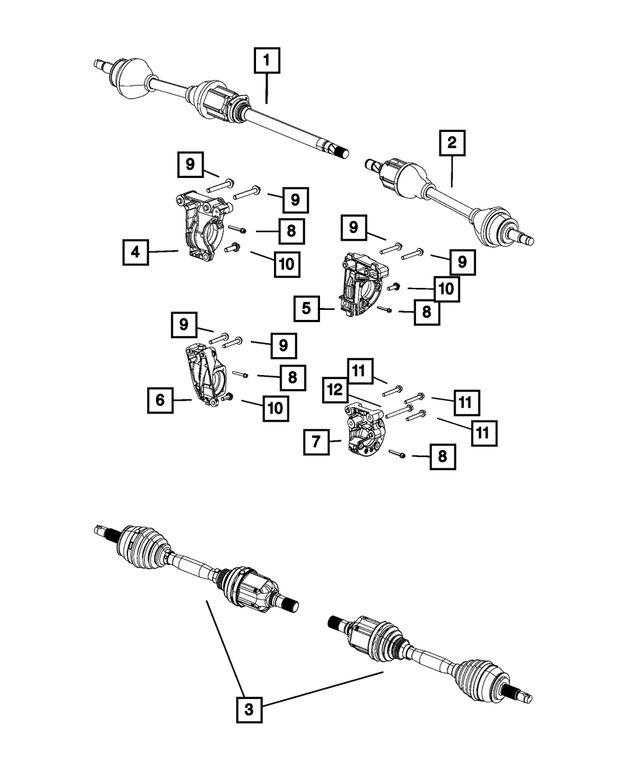 1
2
9
9
8
4
10
9
9
10
5
8
9
9
8
6
10
11
12
11
11
7
8
3