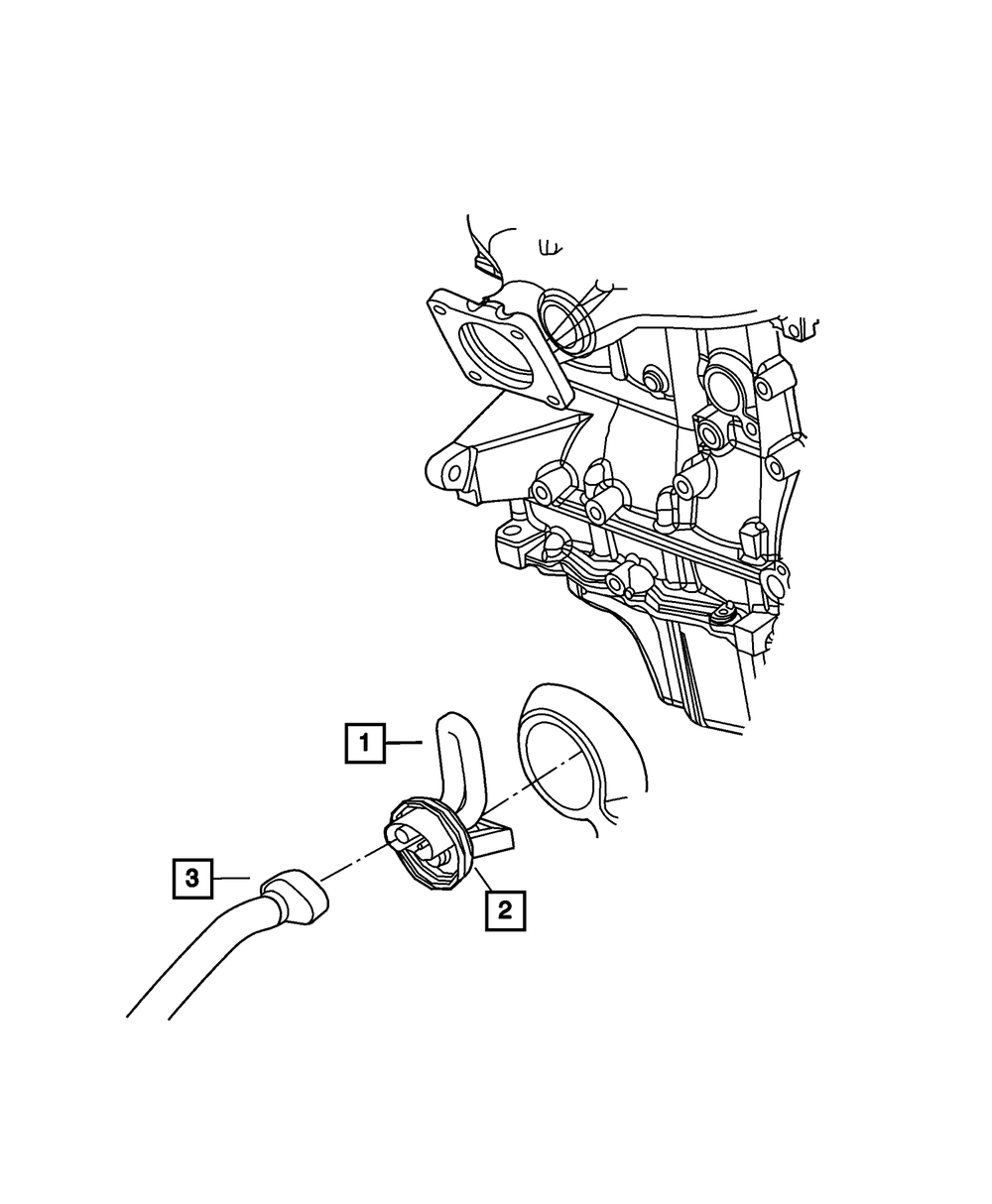 1
3
2