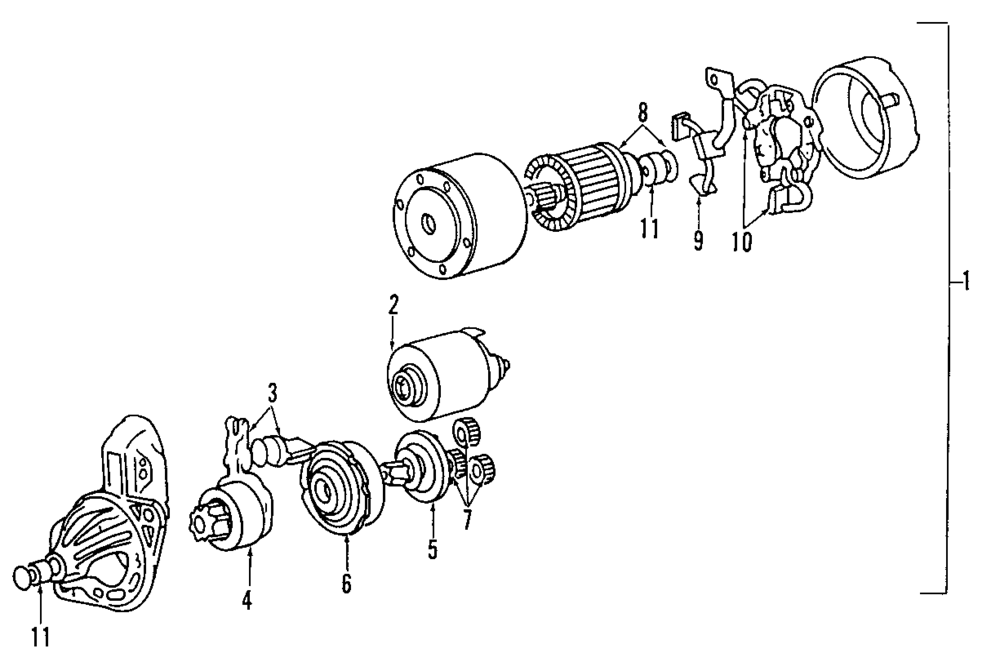 8
11
9
10
1
2
3
7
5
6
4
11