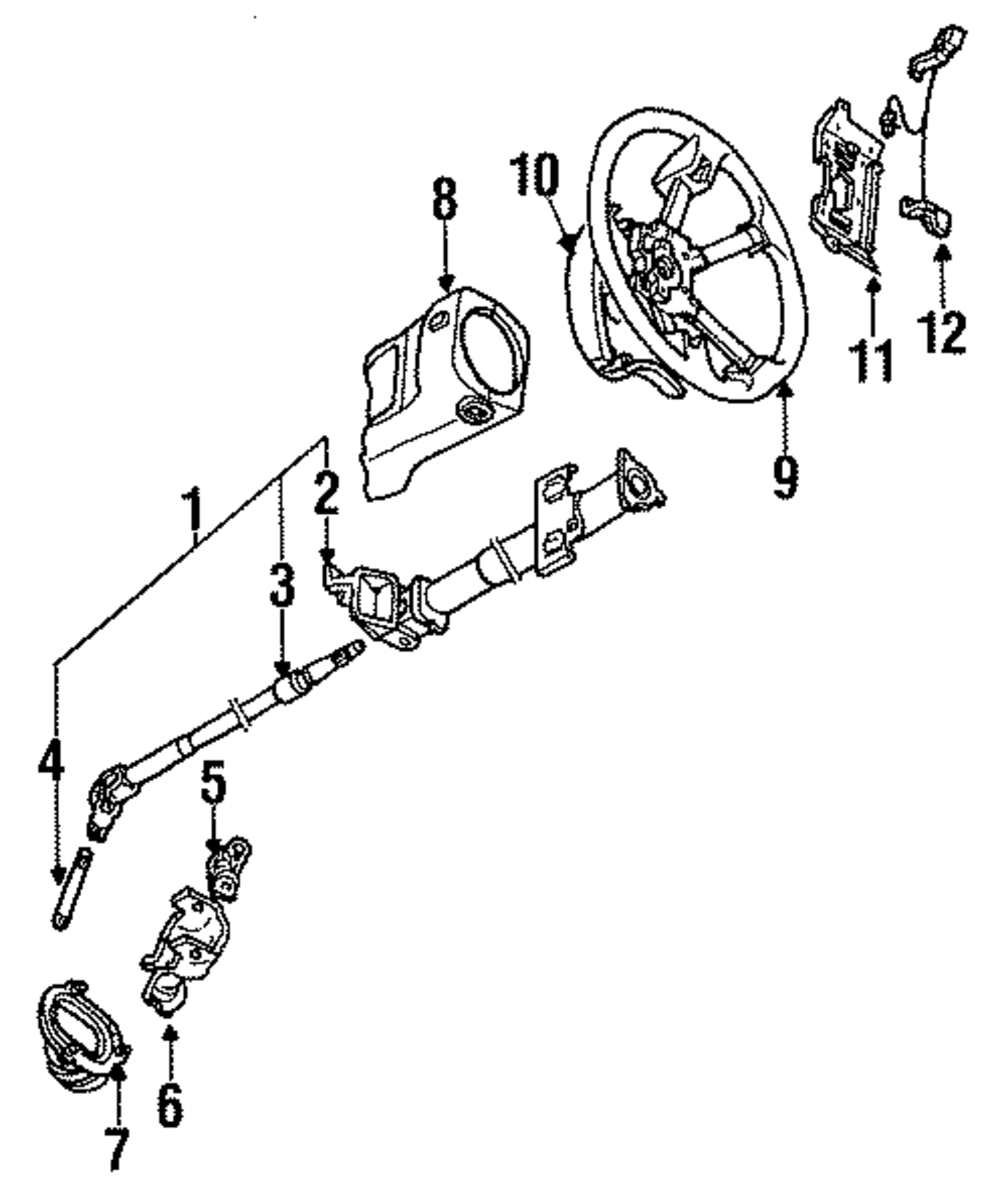 10
8
11
12
9
1
2
3
4
5
6
7