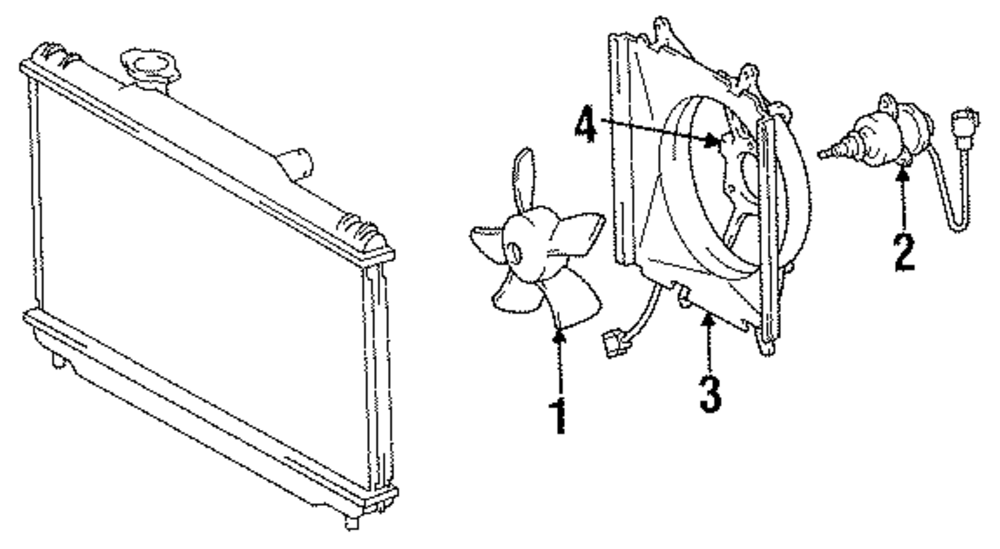 4
2
1
3