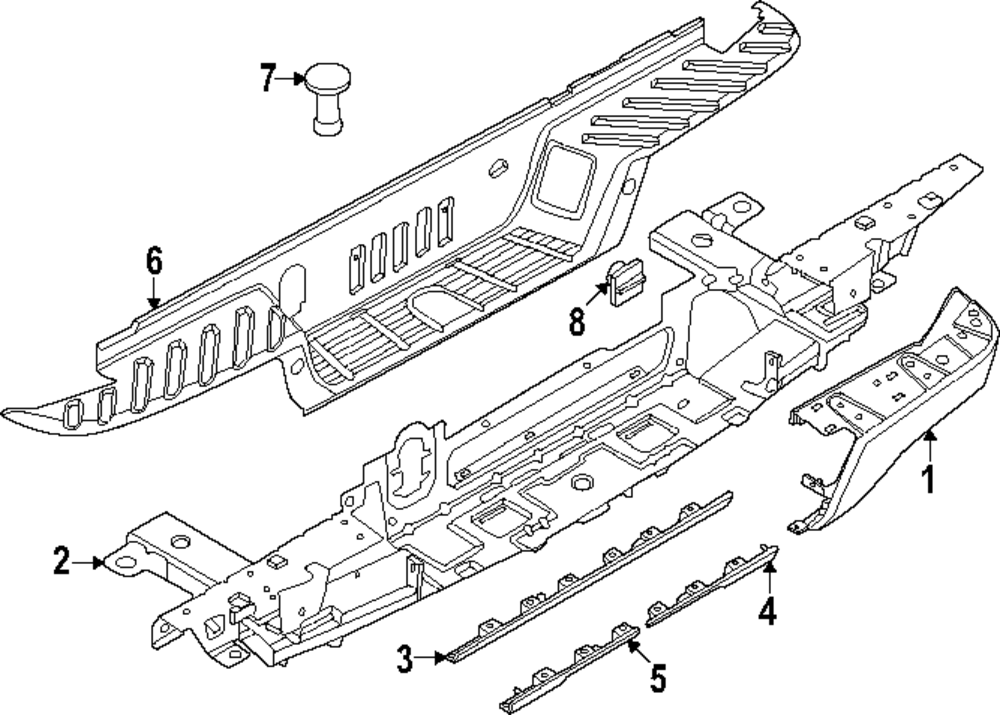 7
6
8
1
2
4
3
5