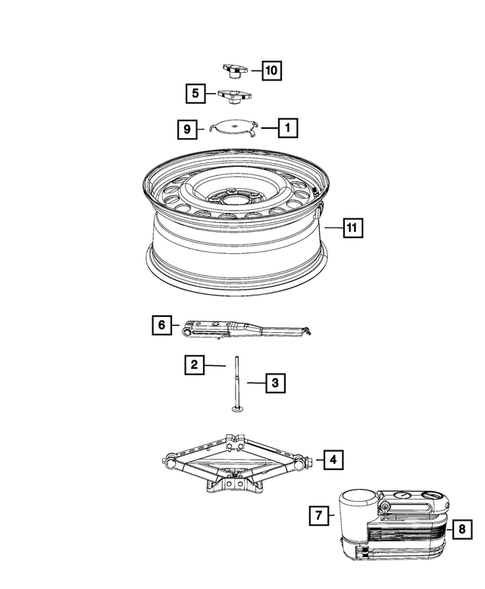 10
5
9
1
11
6
2
3
4
7
8