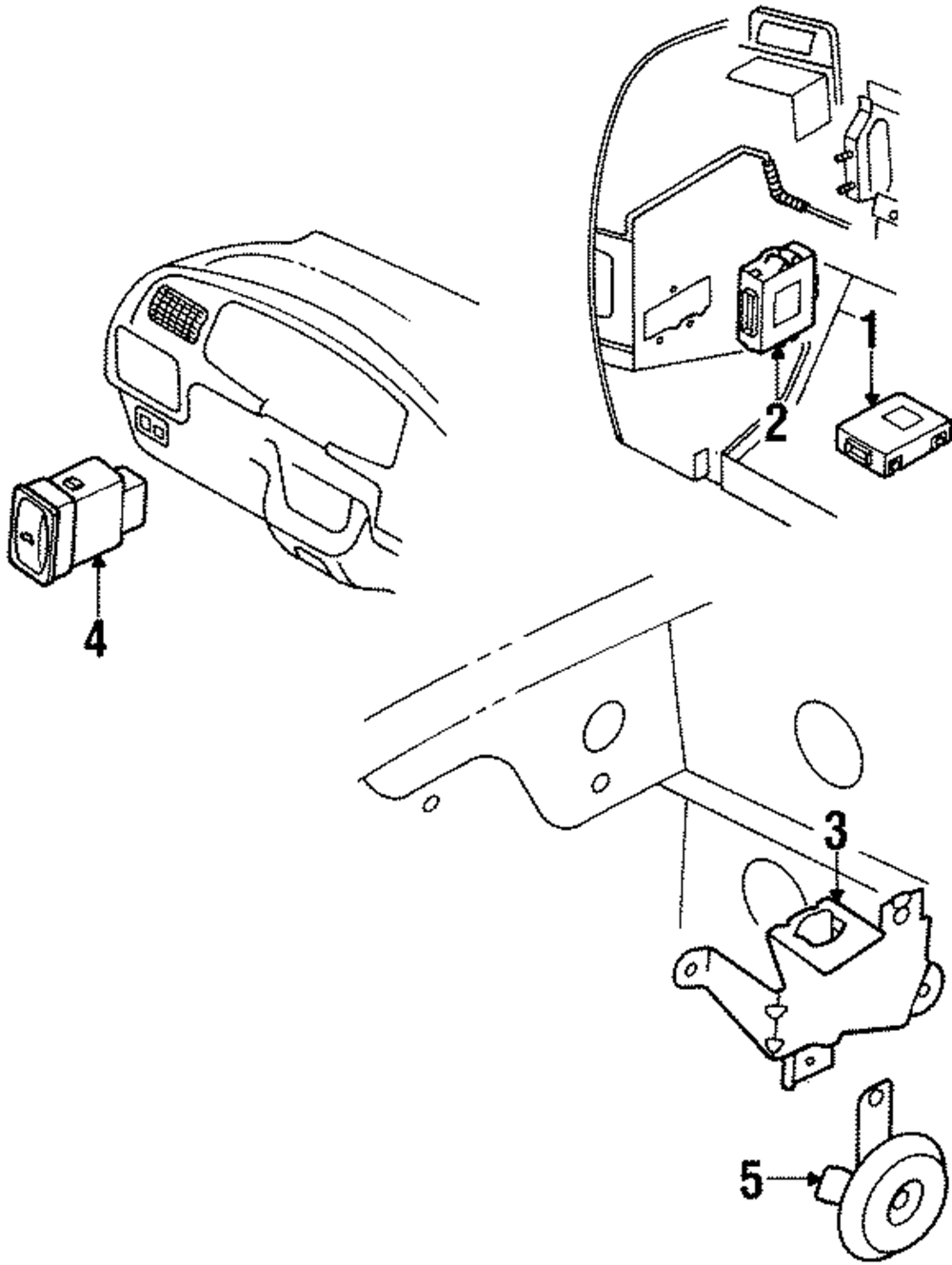 1
2
4
3
5