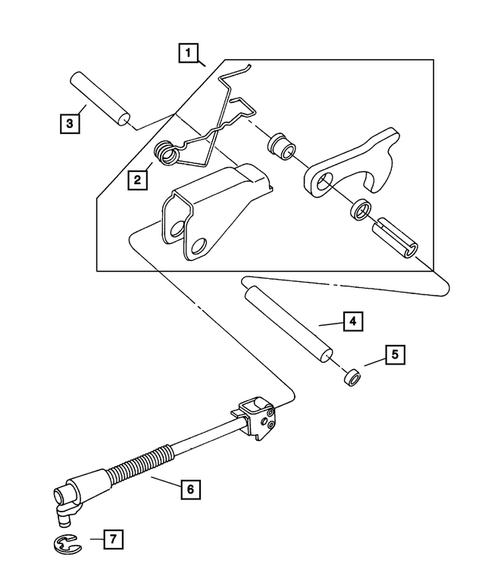 1
3
2
4
5
6
7