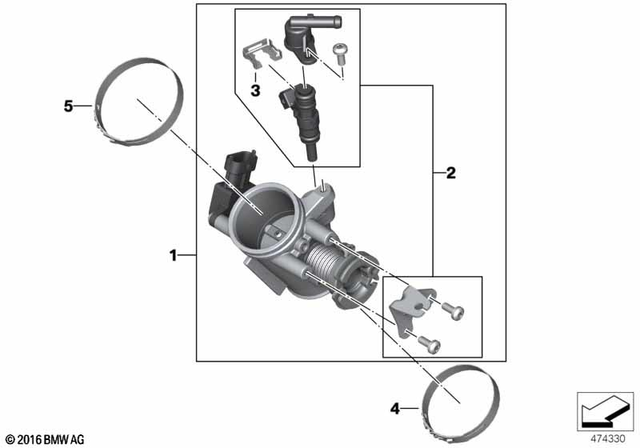 5
3
2
1
4
© 2016 BMW AG
474330