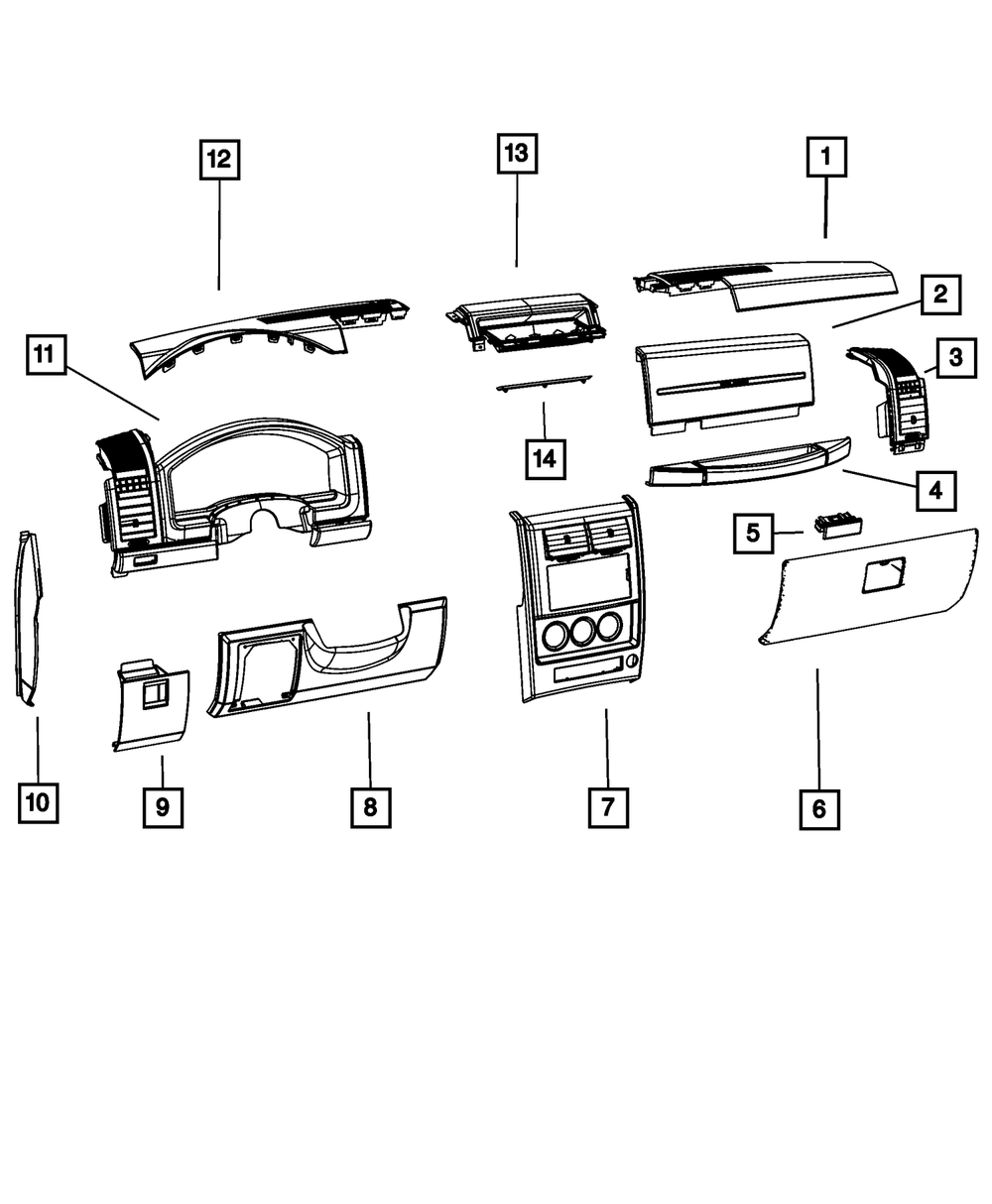 12

13

1

2

3

11

14

4

5

10

9

8

7

6