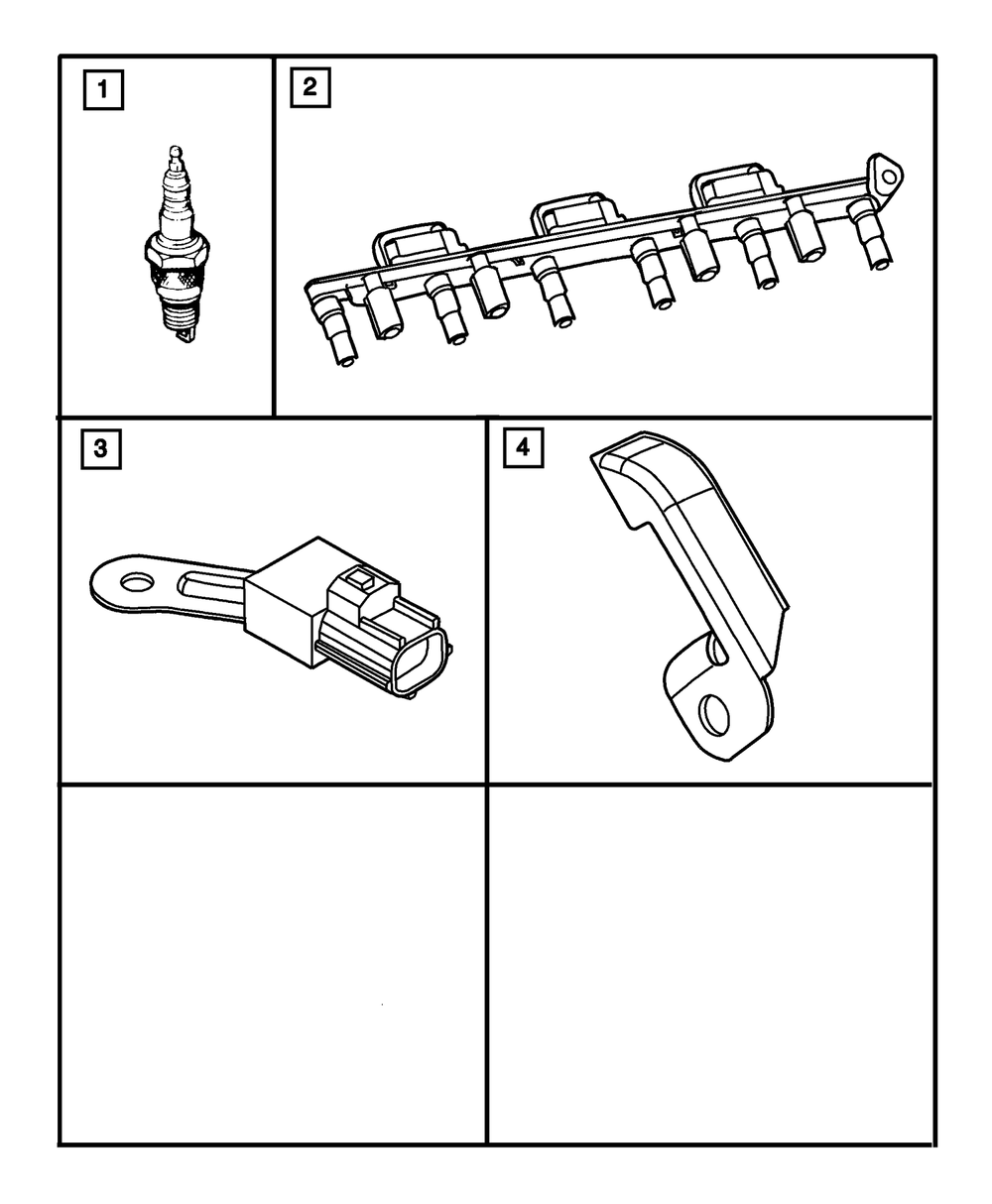 1

2

3

4