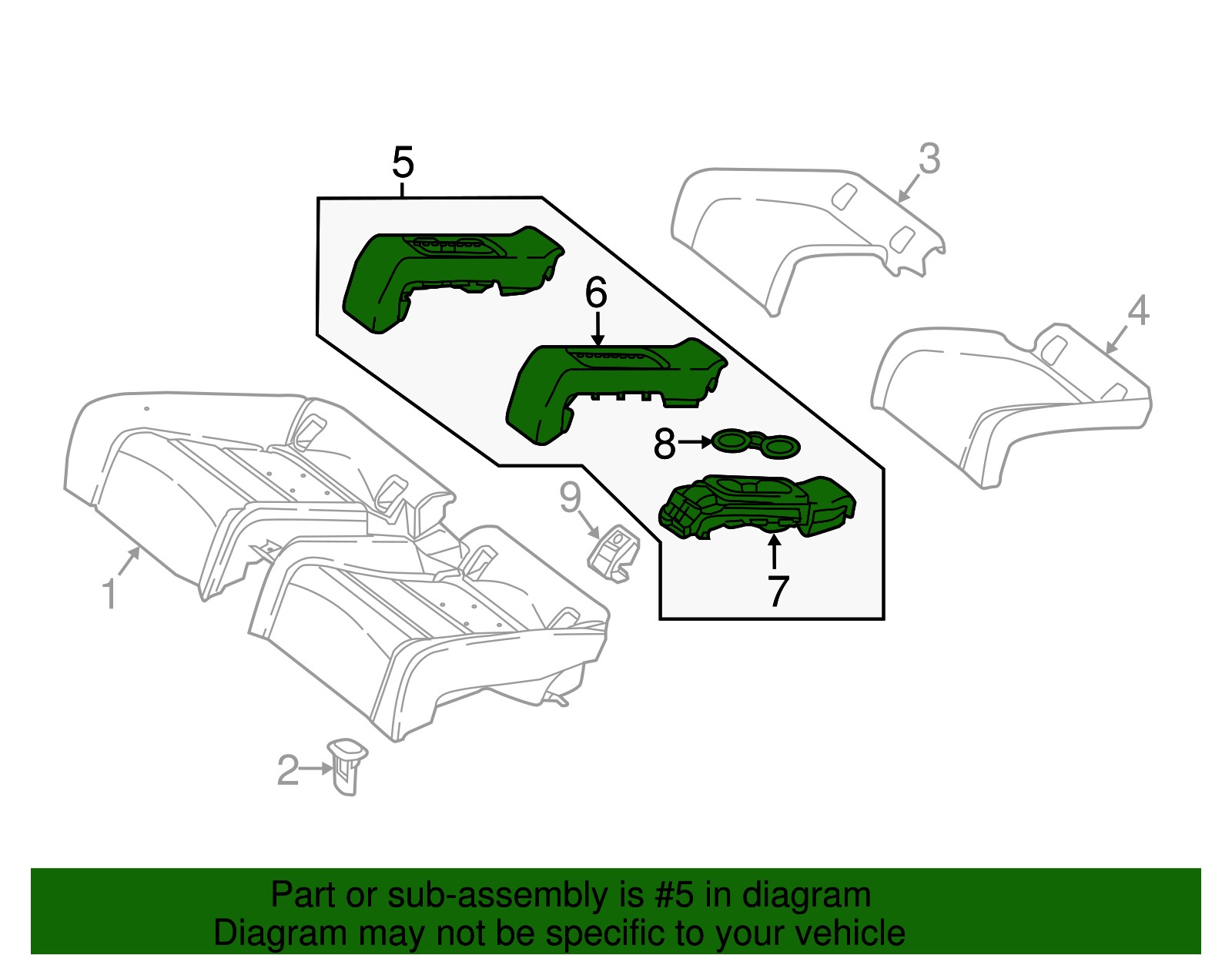 5
3
6
4
8
9
1
7
2

Part or sub-assembly is #5 in diagram
Diagram may not be specific to your vehicle