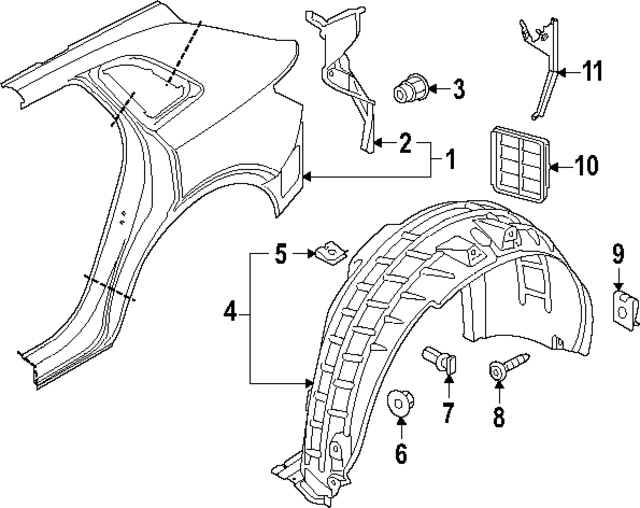 11
3
2
1
10
5
9
4
7
8
6