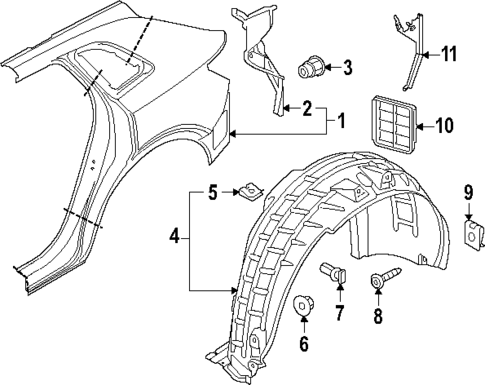 11
3
2
1
10
5
9
4
7
8
6