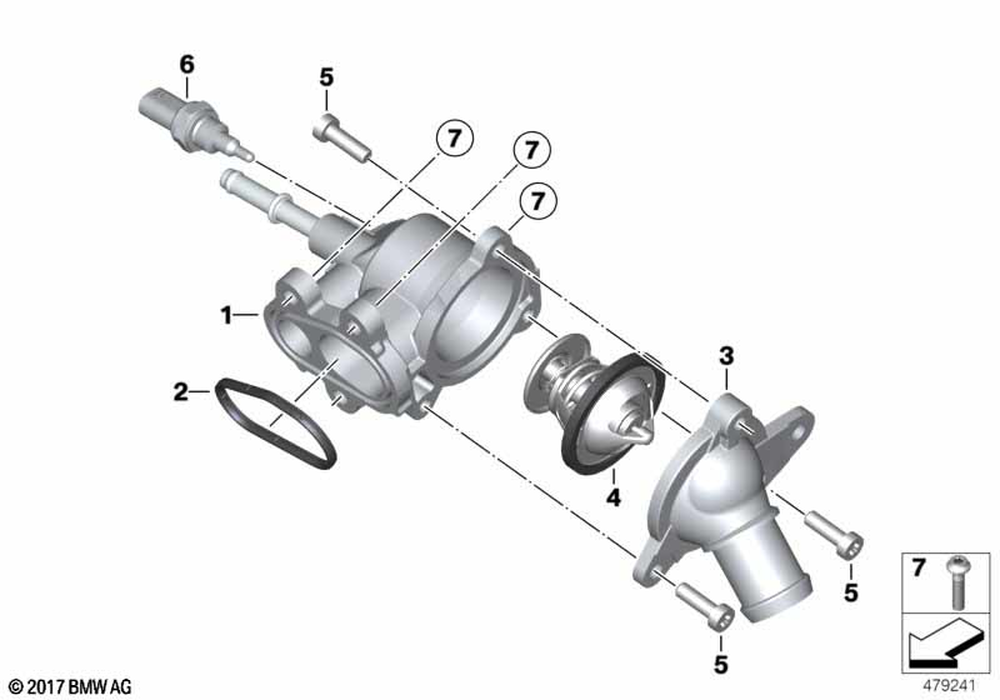 6
5
7
7
7
1
2
3
4
5
5
7
© 2017 BMW AG
479241