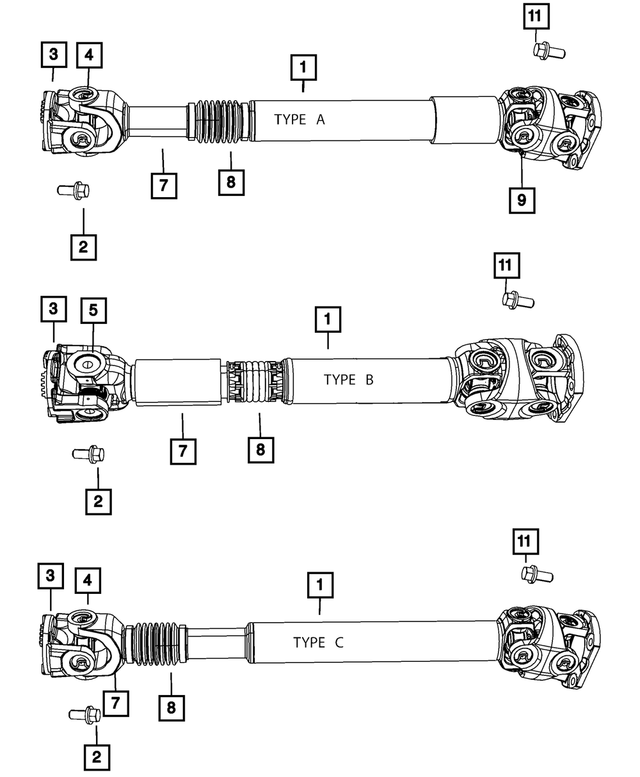 11
3
4
1
TYPE A
7
8
9
2
11
3
5
1
TYPE B
7
8
2
11
3
4
1
TYPE C
7
8
2