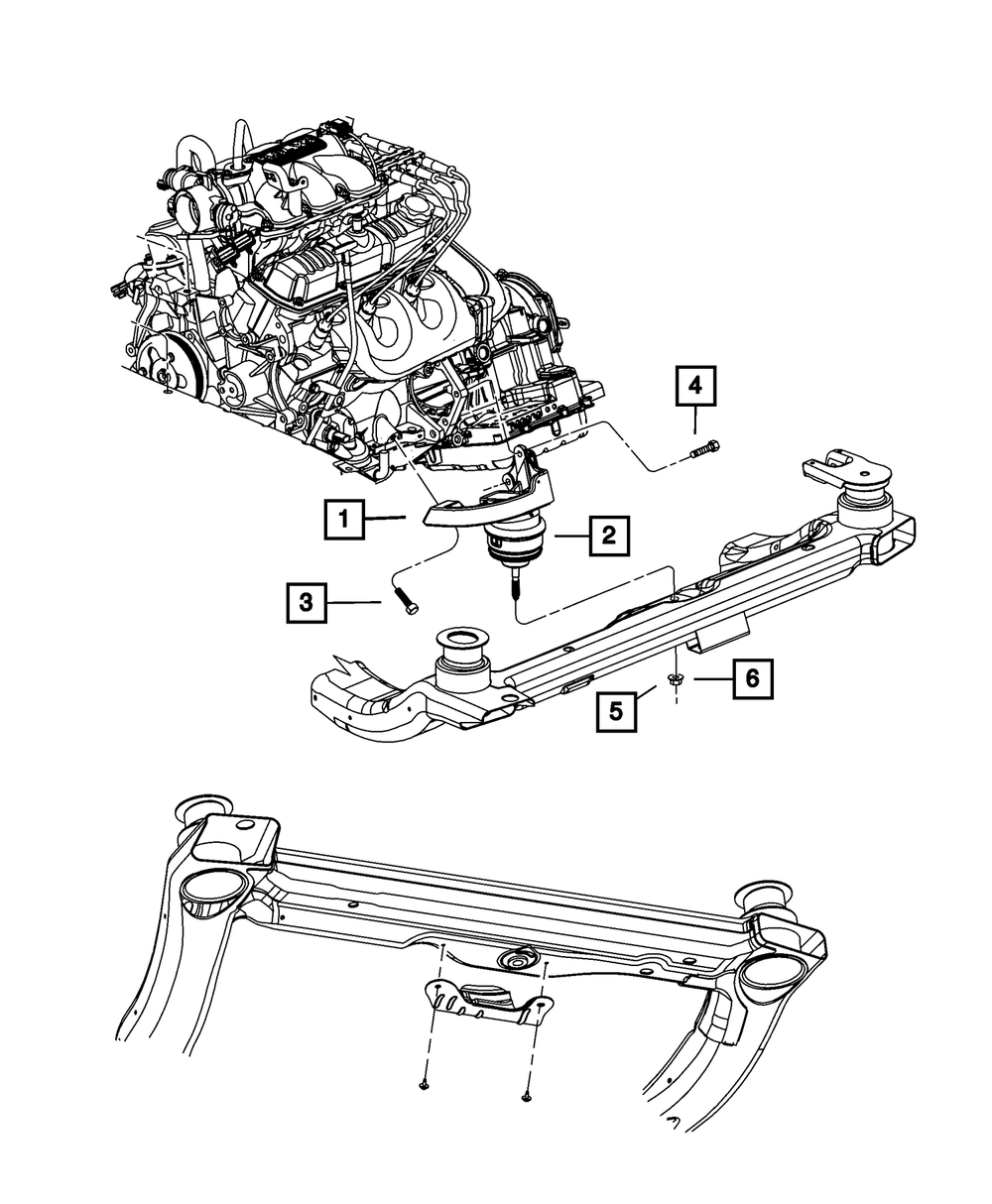 4

1

2

3

6

5