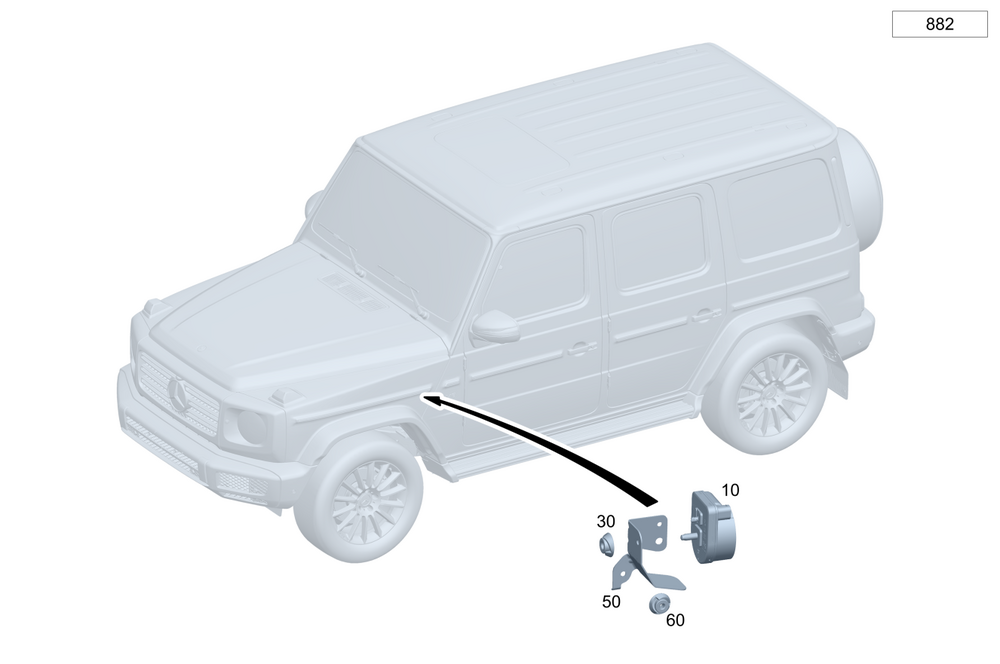 882

10

30

50

60