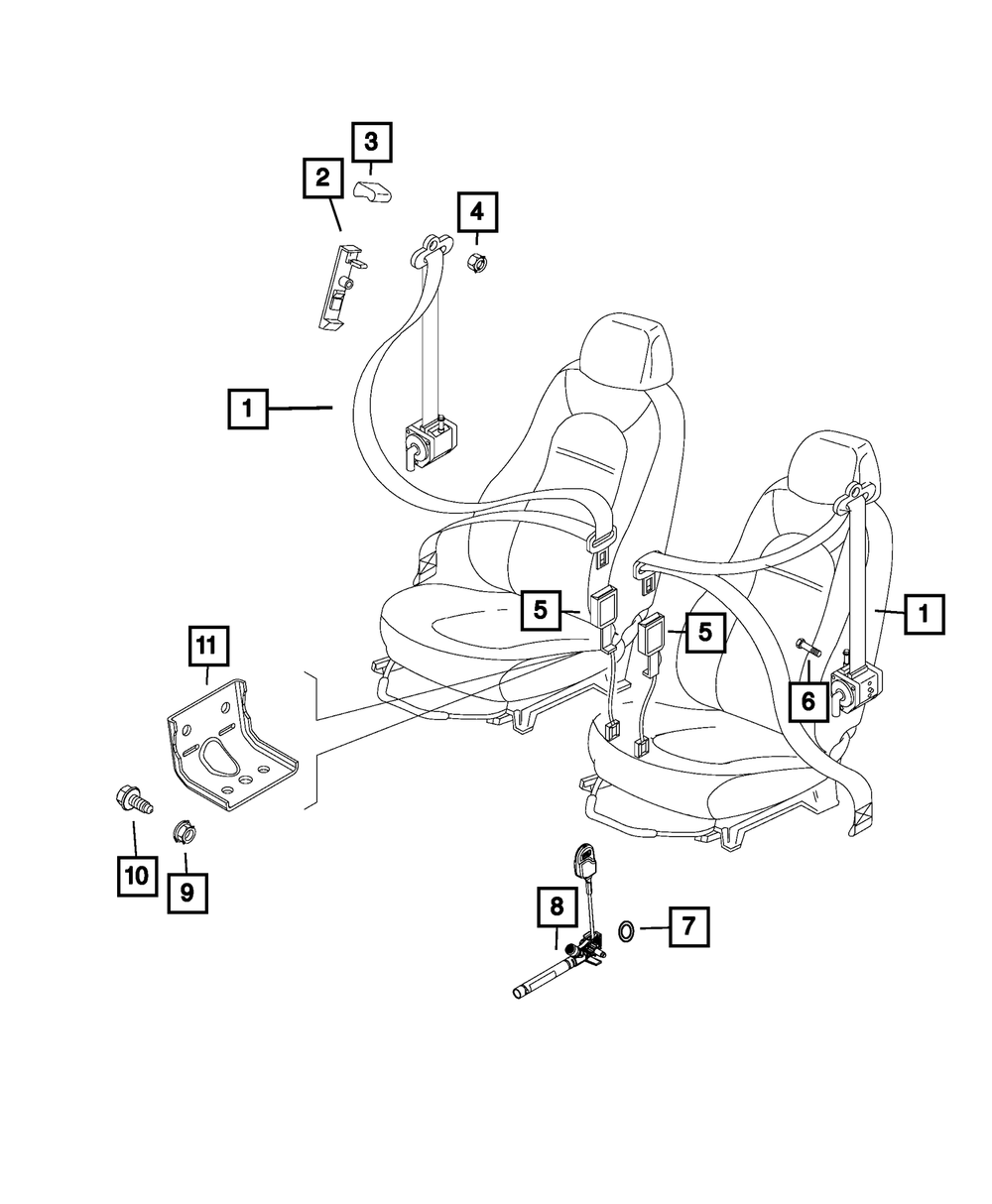 3
2
4
1
5
5
1
11
6
10
9
8
7