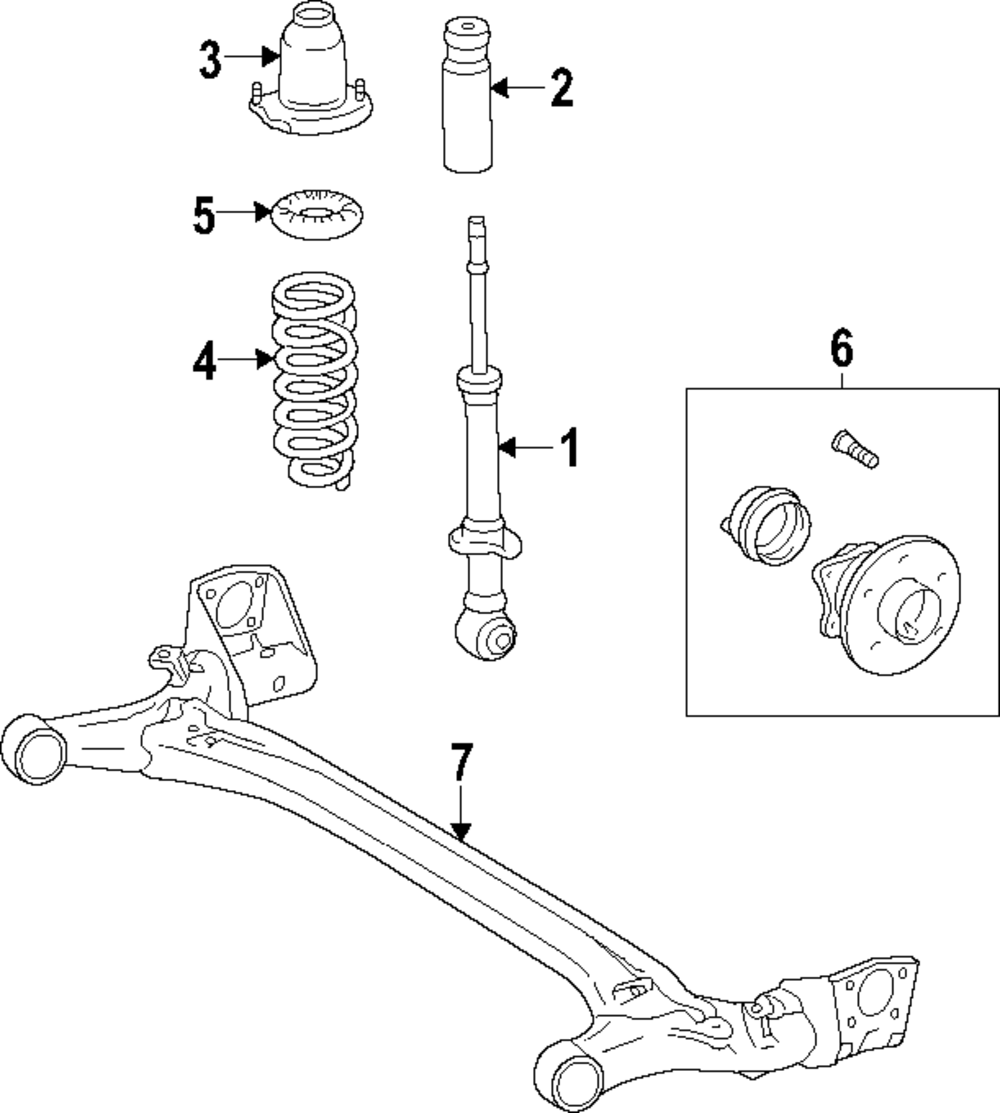 3
2
5
4
1
6
7