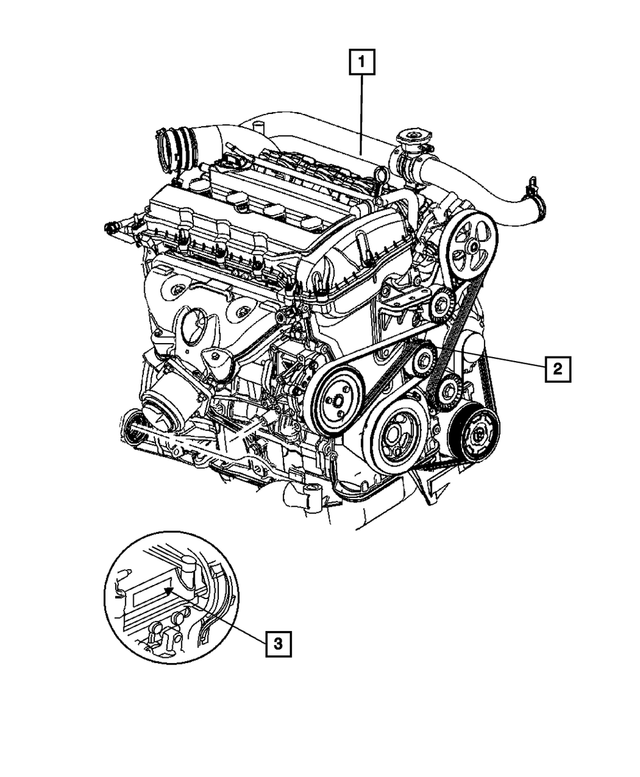 1

2

3