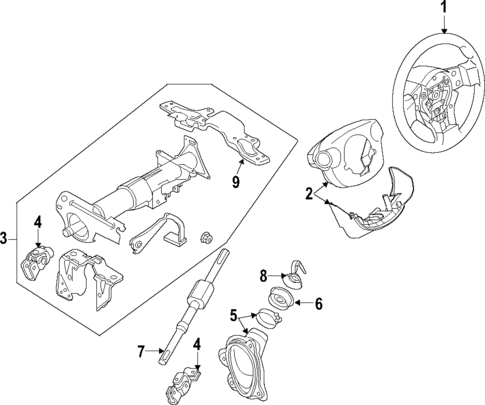 1
9
2
3
4
8
6
5
7
4