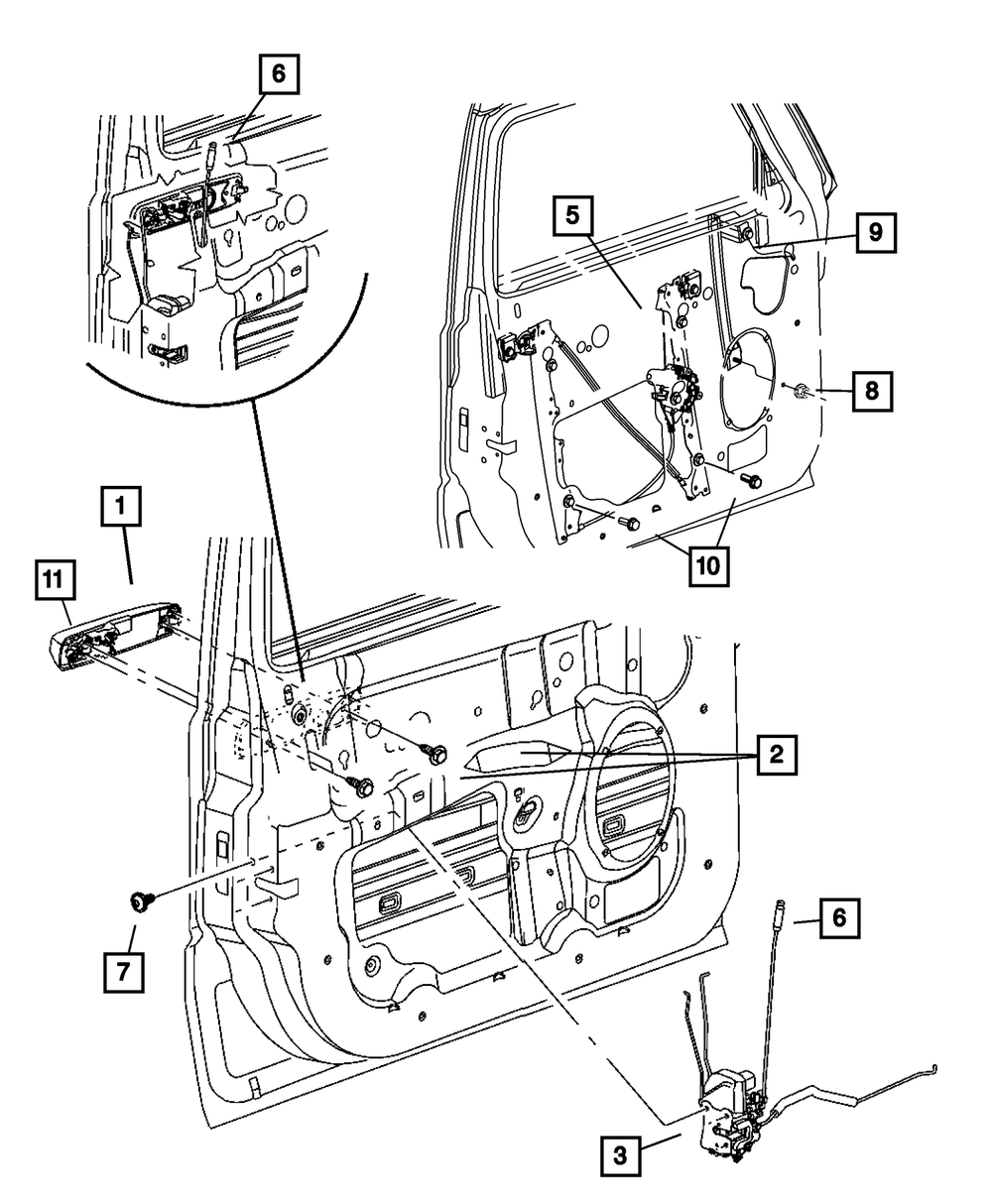 6
5
9
8
10
1
11
2
7
6
3