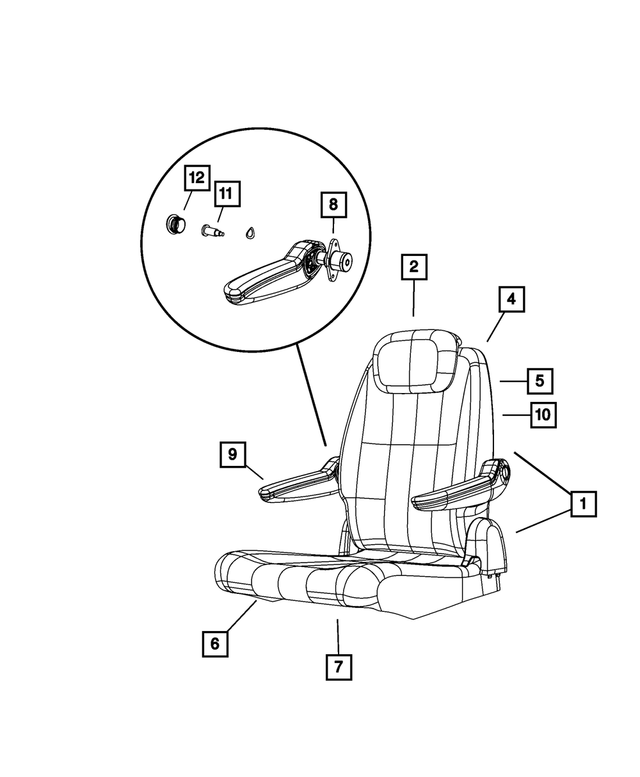 12
11
8
2
4
5
10
9
1
6
7