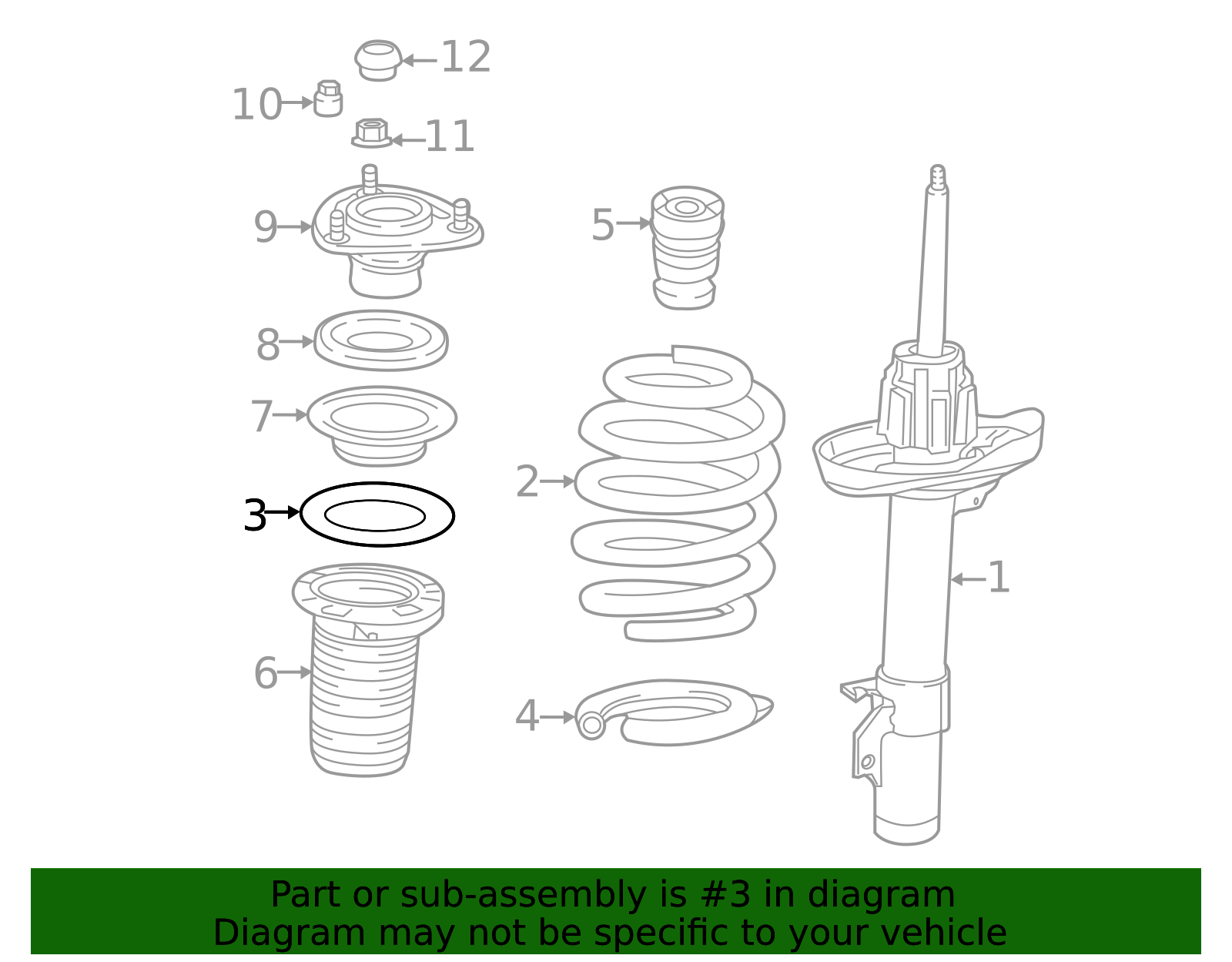 12
10
11
9
5
8
7
2
3
1
6
4

Part or sub-assembly is #3 in diagram
Diagram may not be specific to your vehicle