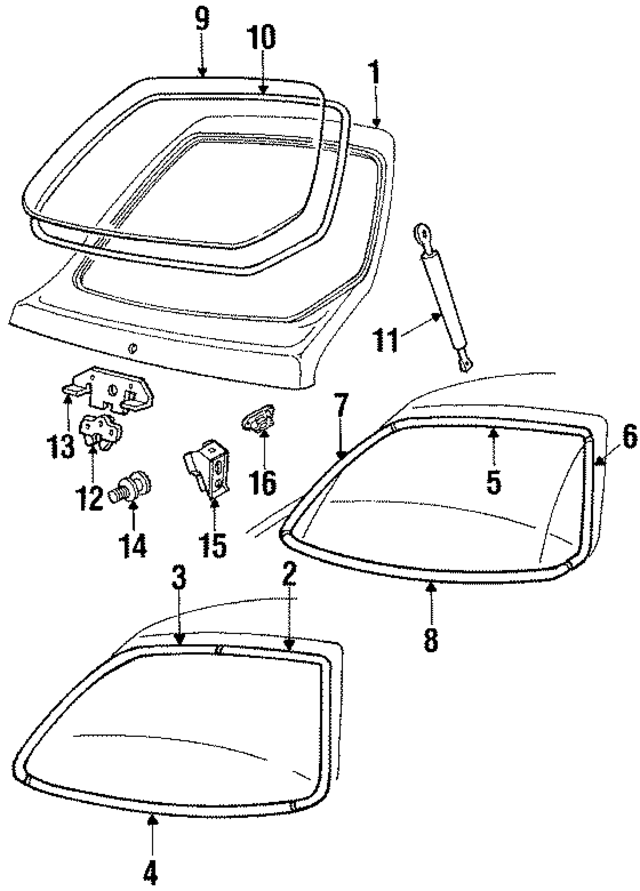 9
10
1
11
13
12
14
15
16
7
5
6
8
3
2
4