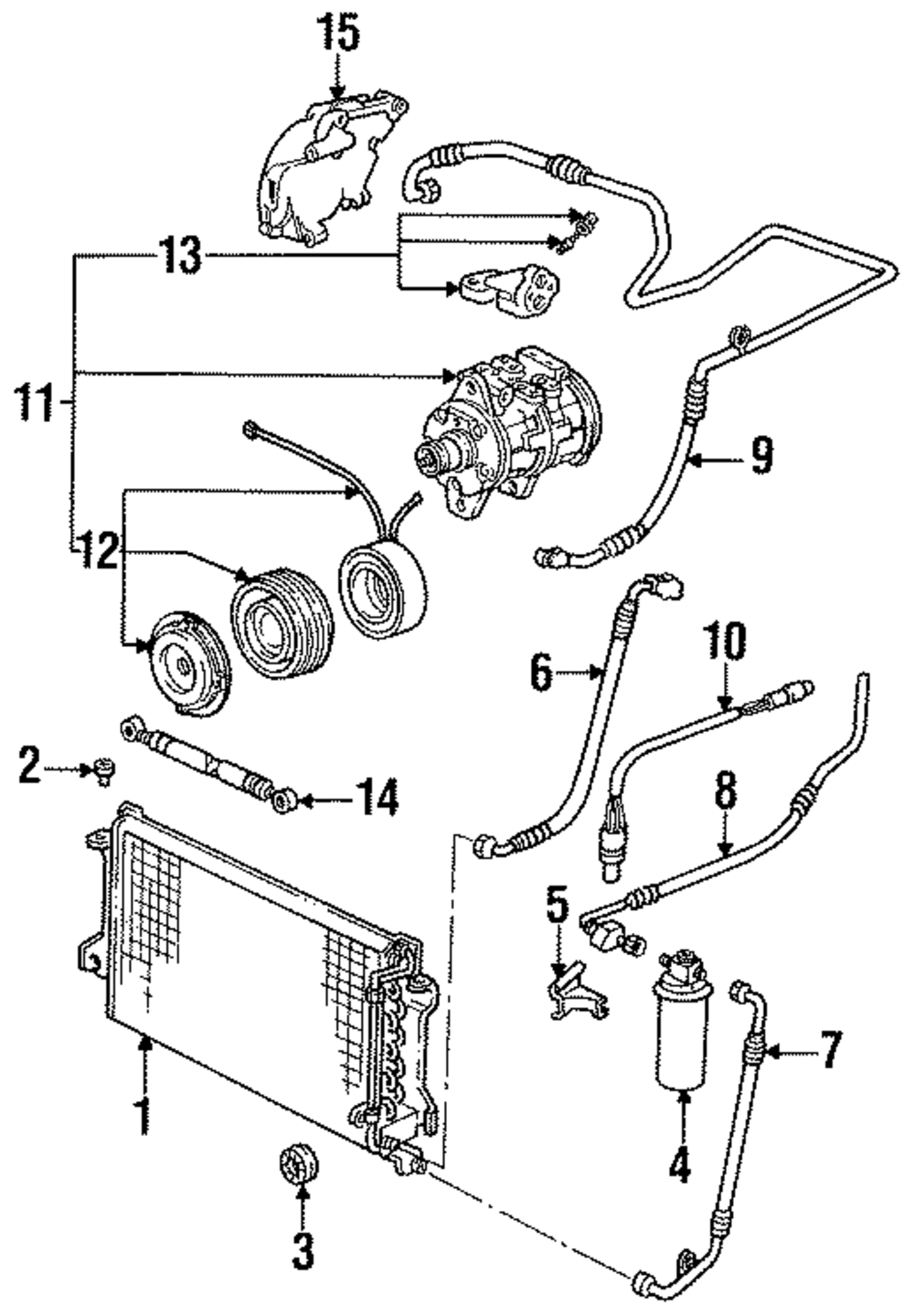 15
13
11
9
12
6
10
2
14
8
5
7
1
4
3