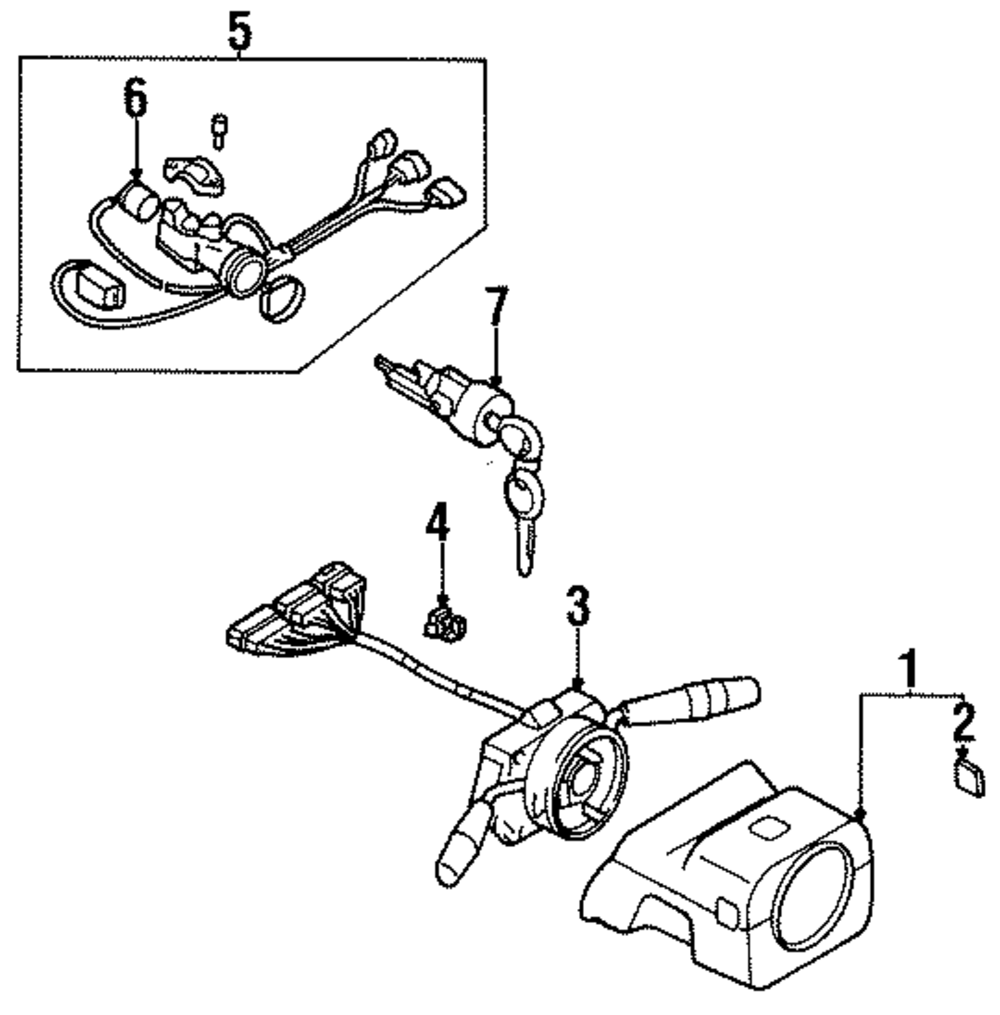 5
6
7
4
3
1
2