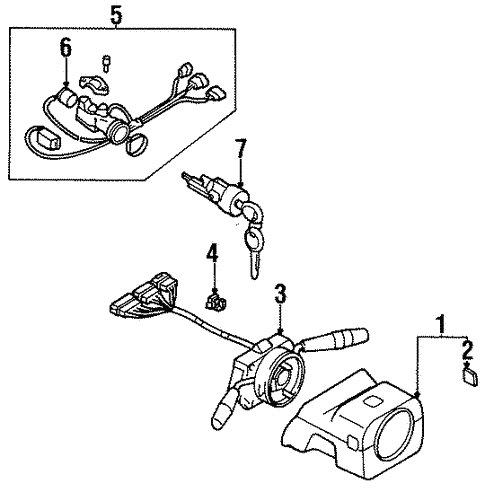 5
6
7
4
3
1
2