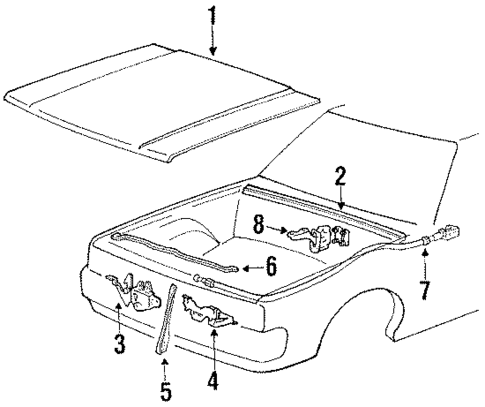 1
2
8
6
7
3
5
4