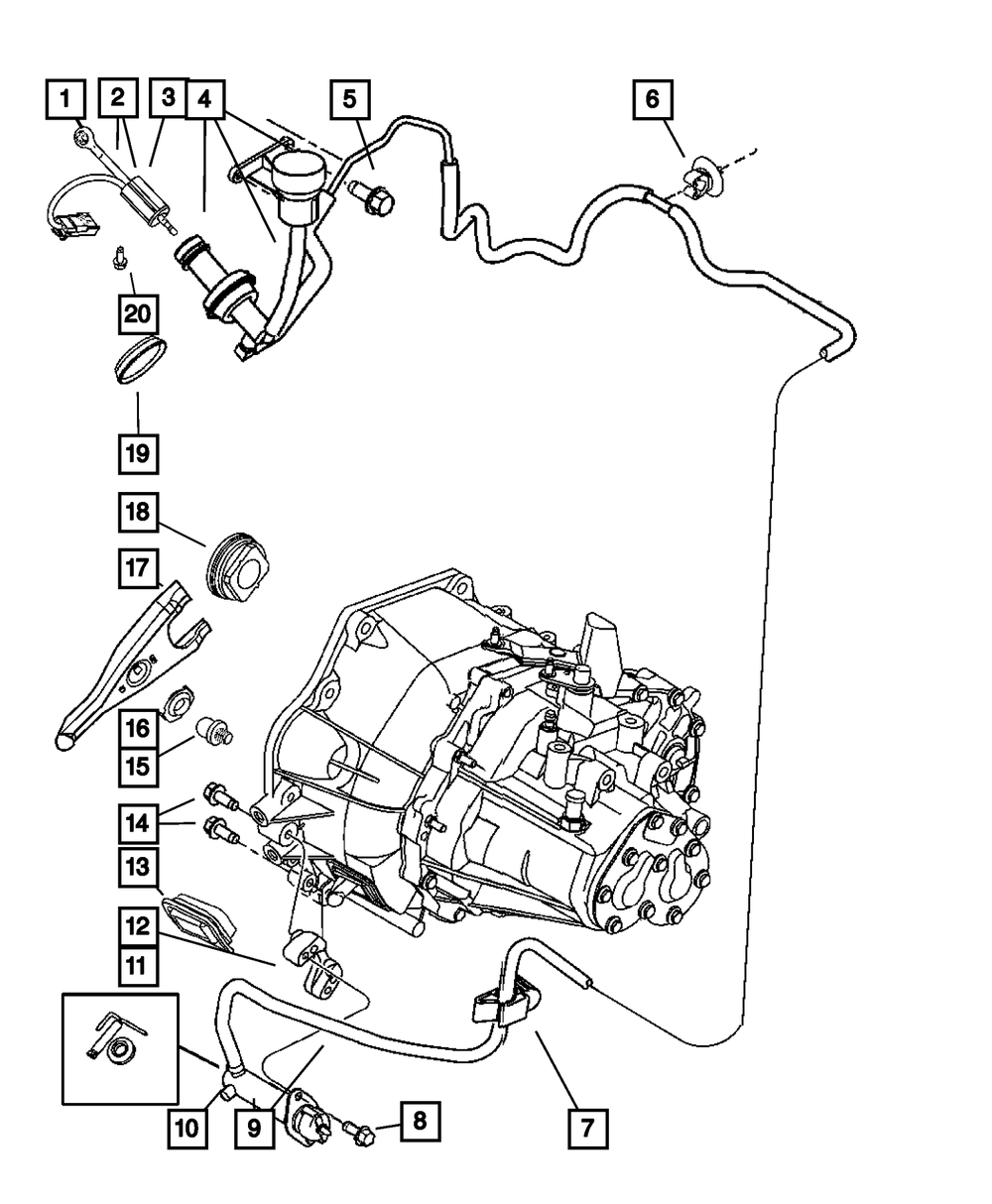 1
2
3
4
5
6
20
19
18
17
16
15
14
13
12
11
10
9
8
7