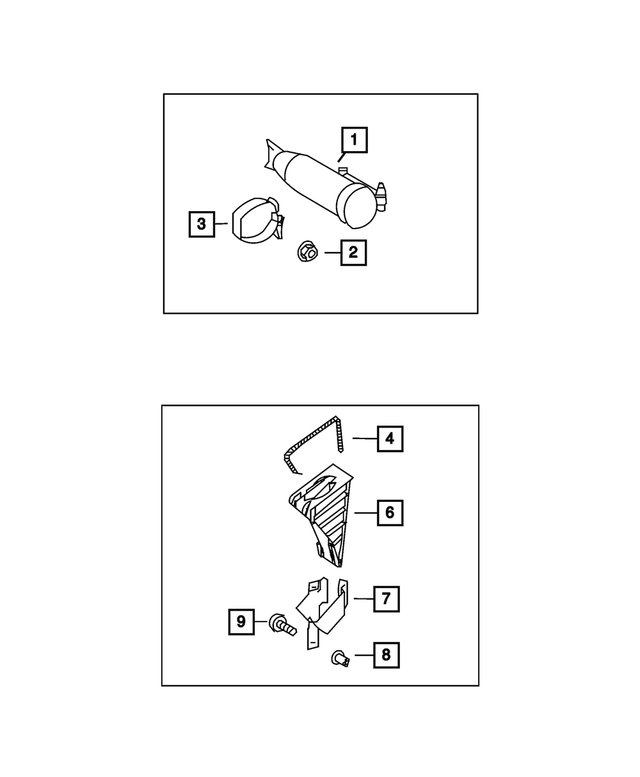 1
3
2

4
6
7
9
8