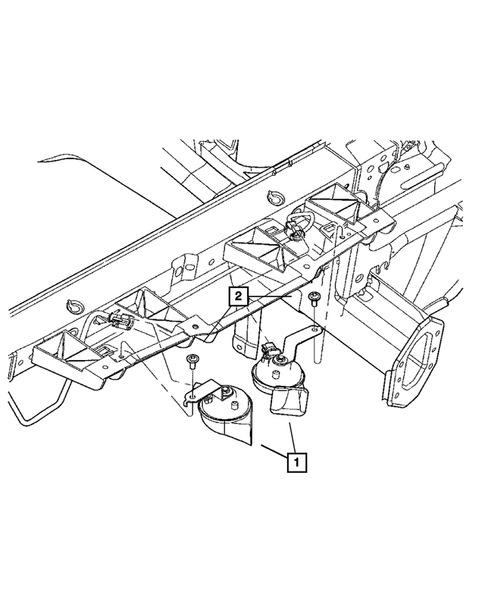 2

1