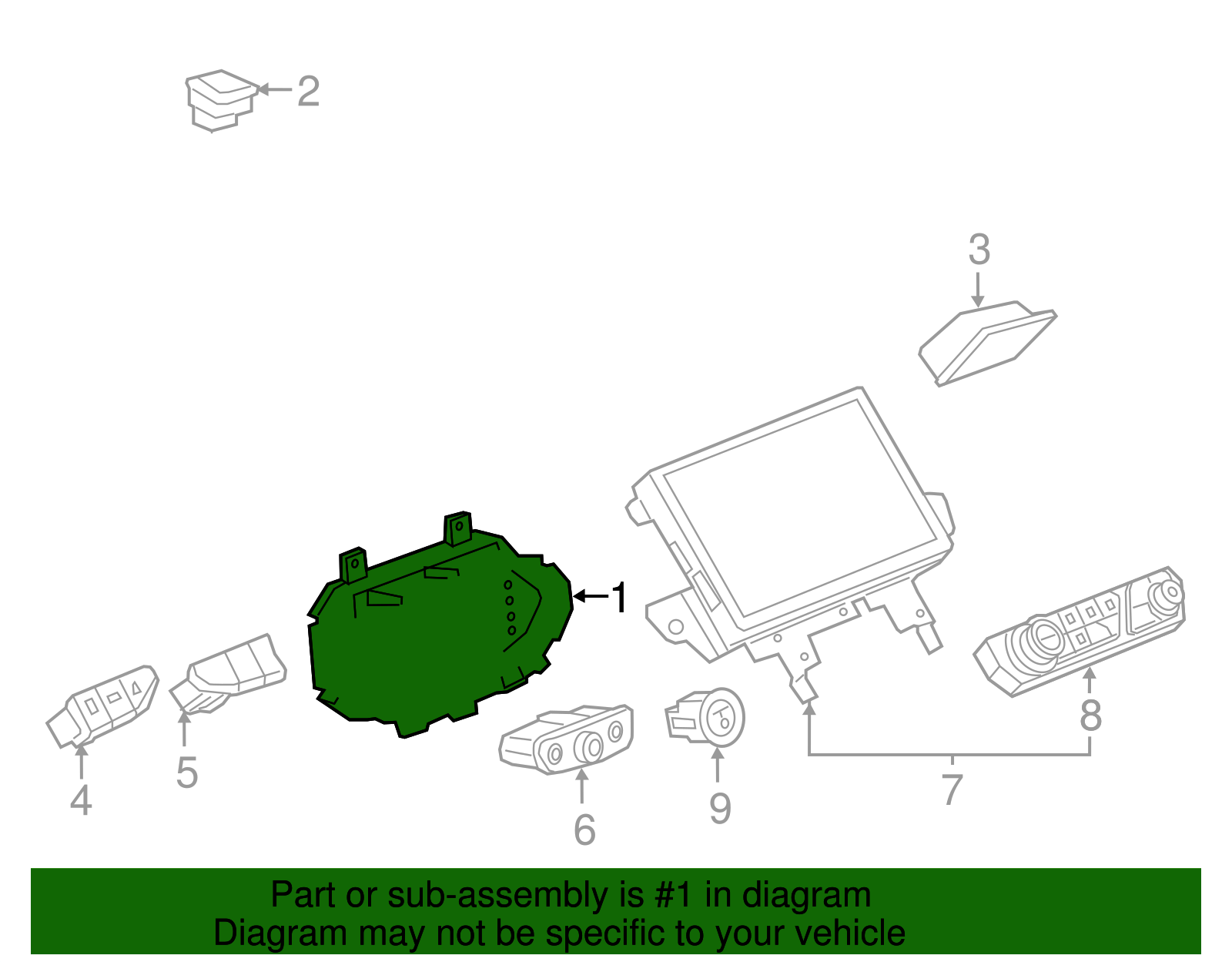 2

3

1

4

5

6

9

7

8

Part or sub-assembly is #1 in diagram
Diagram may not be specific to your vehicle