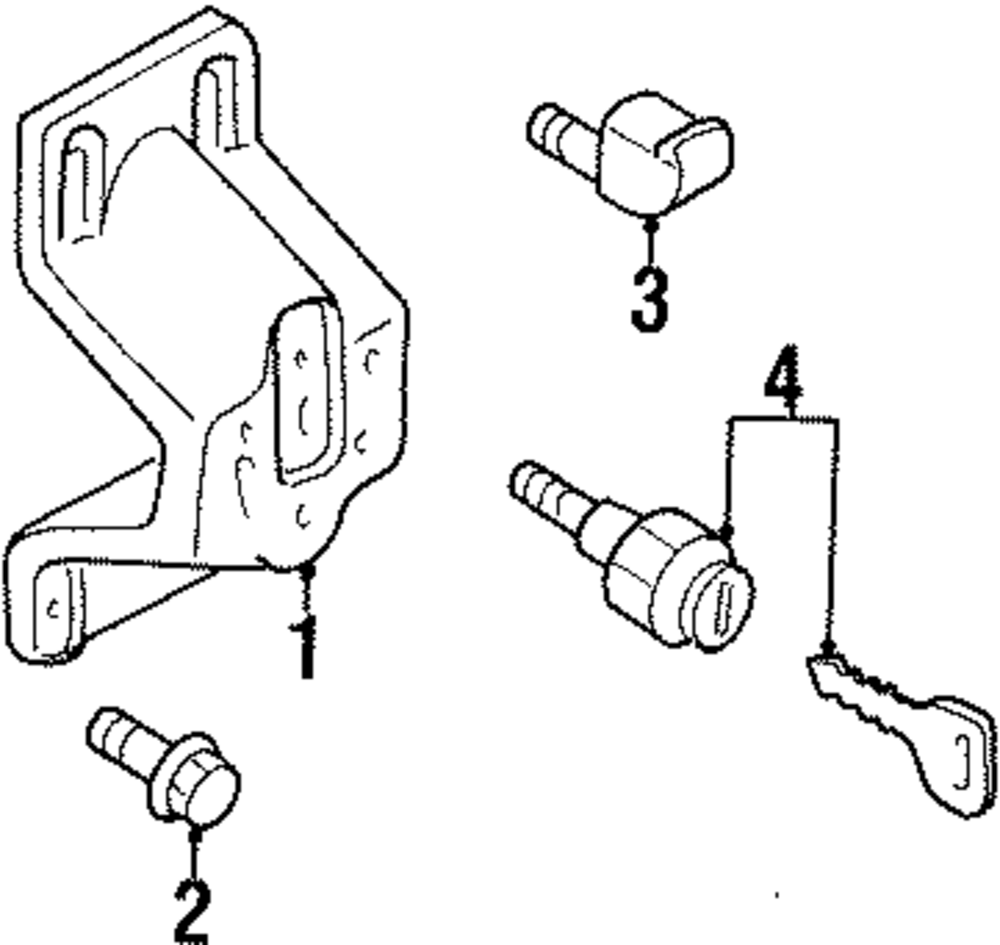 3
4
1
2