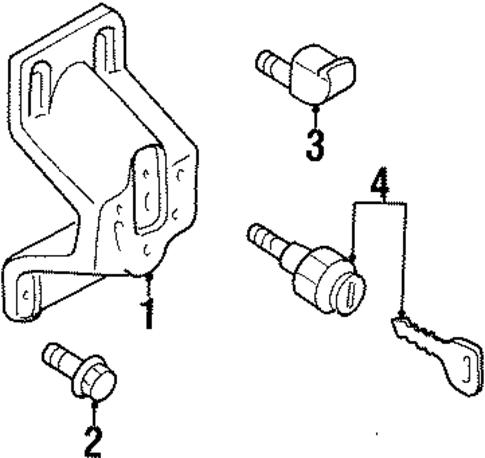 3
4
1
2