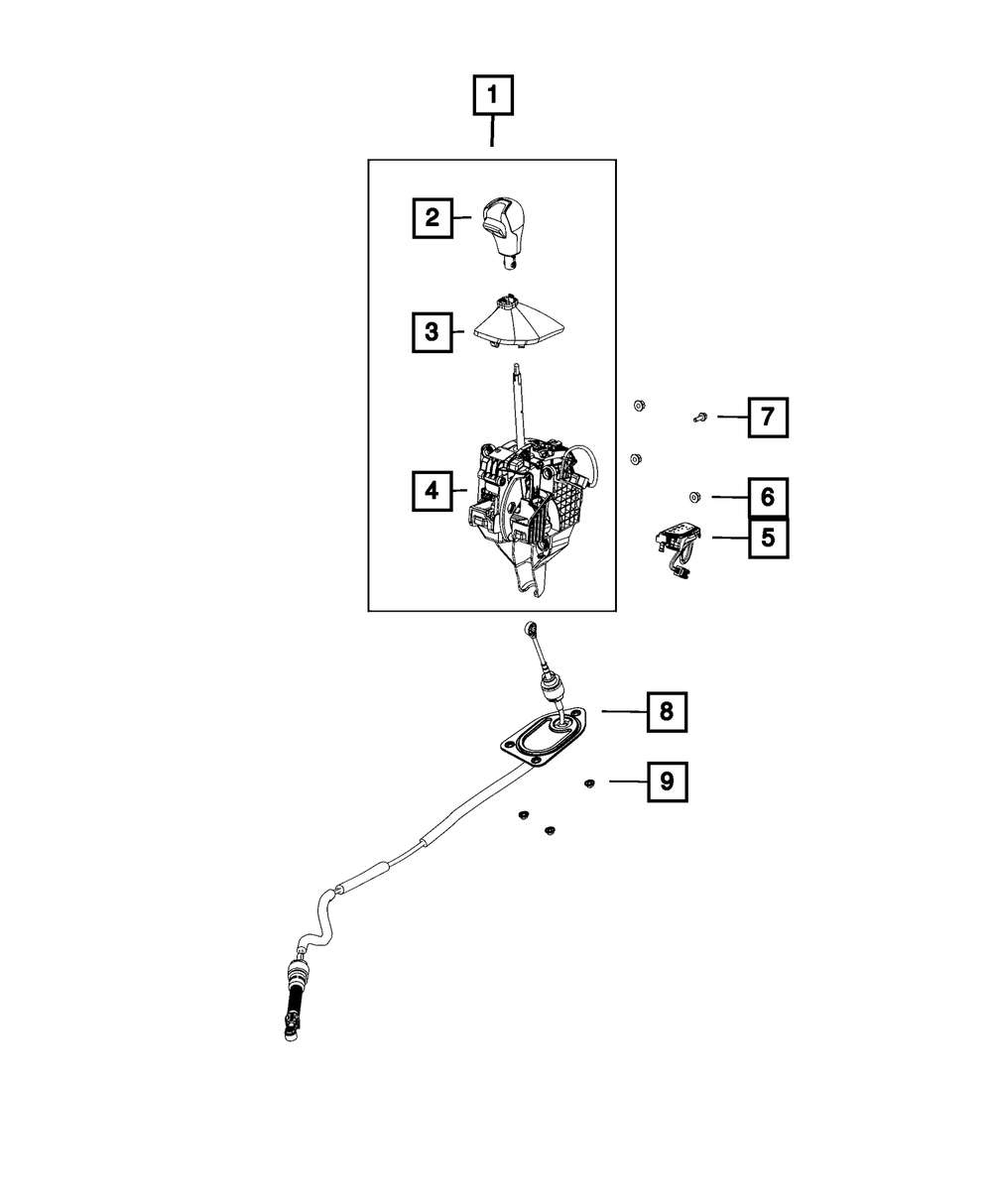 1
2
3
4
7
6
5
8
9