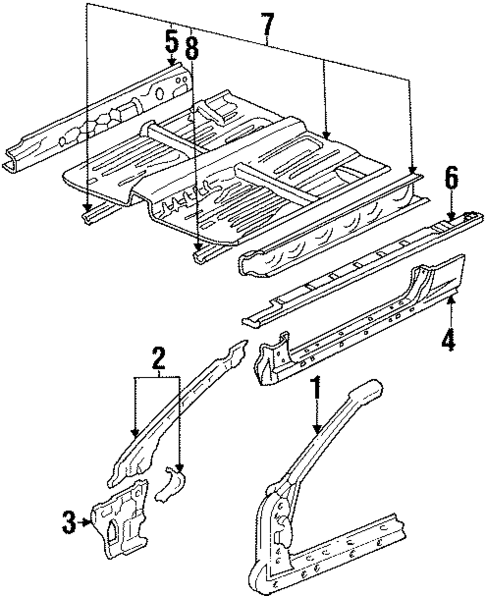 7
5
8
6
4
2
1
3