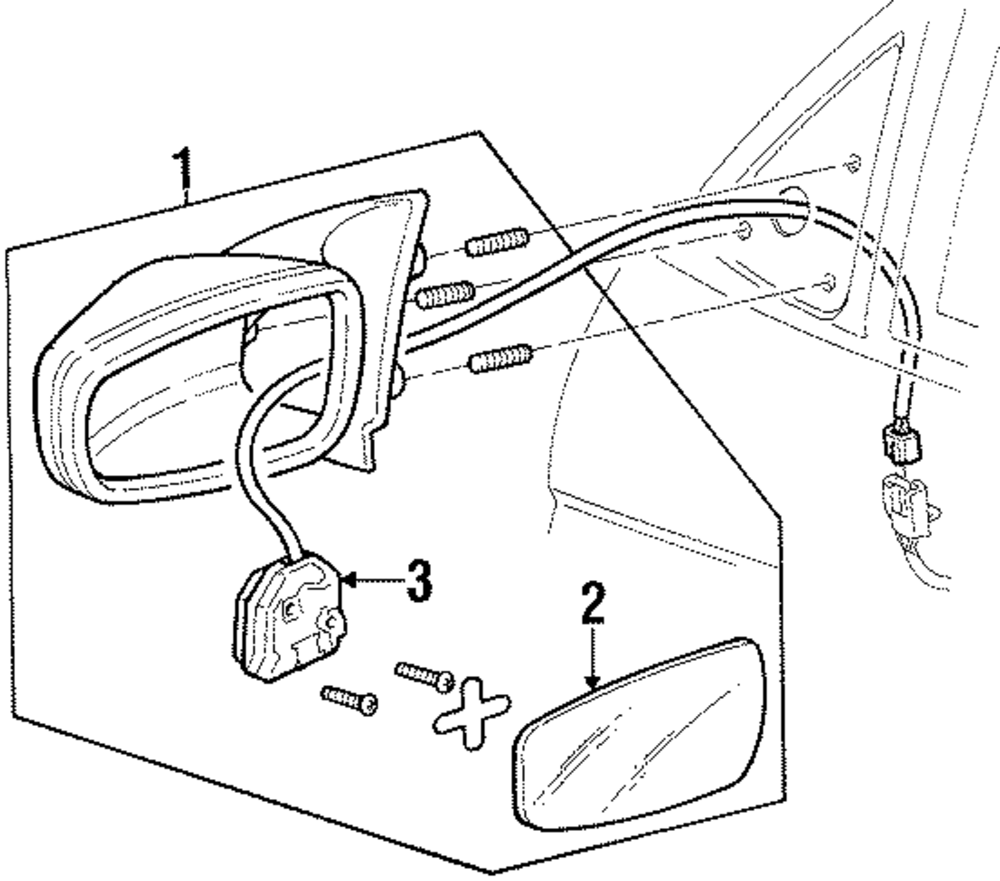 1
3
2