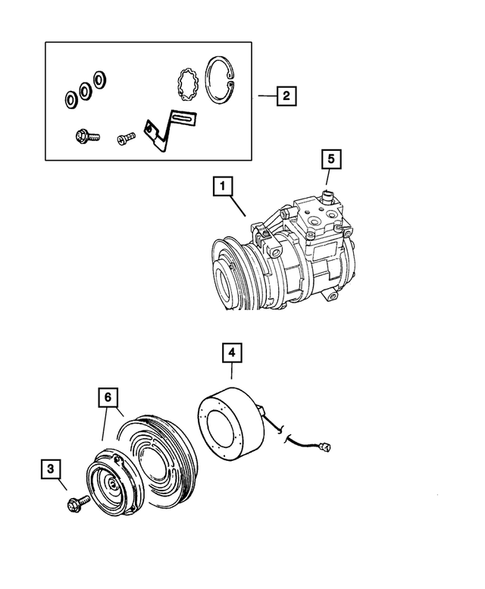 2
5
1
4
6
3