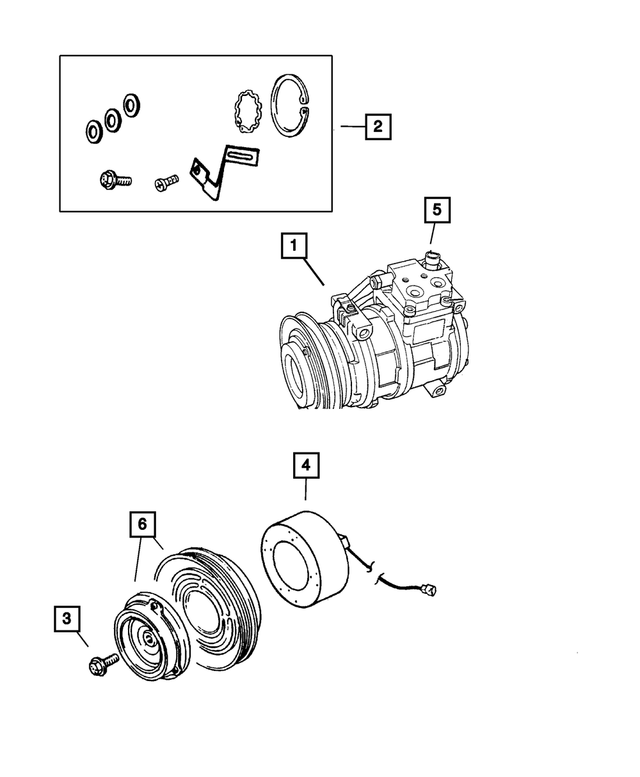 2
5
1
4
6
3