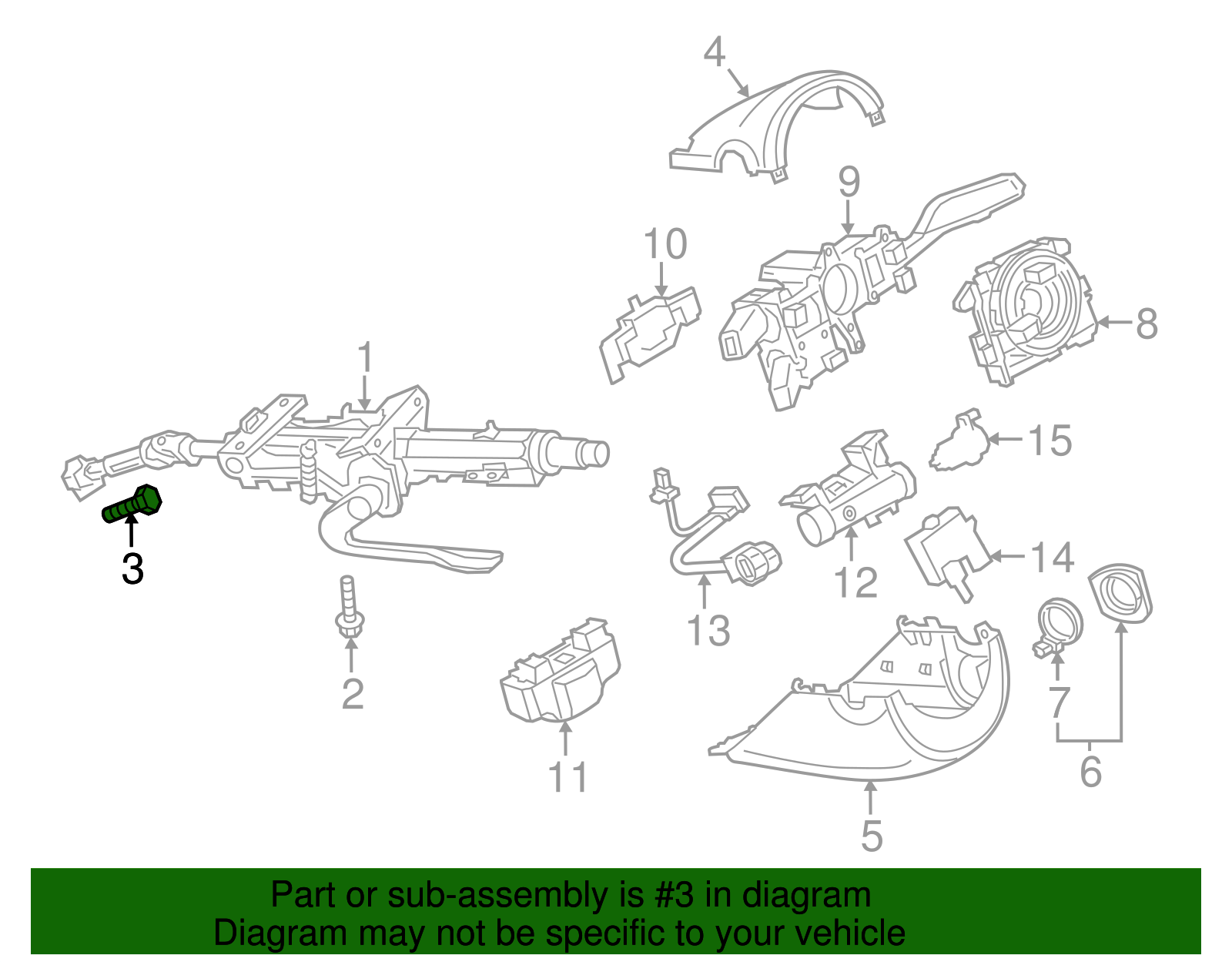 4

9

10

8

1

15

3

12

14

13

2

7

11

6

5

Part or sub-assembly is #3 in diagram
Diagram may not be specific to your vehicle